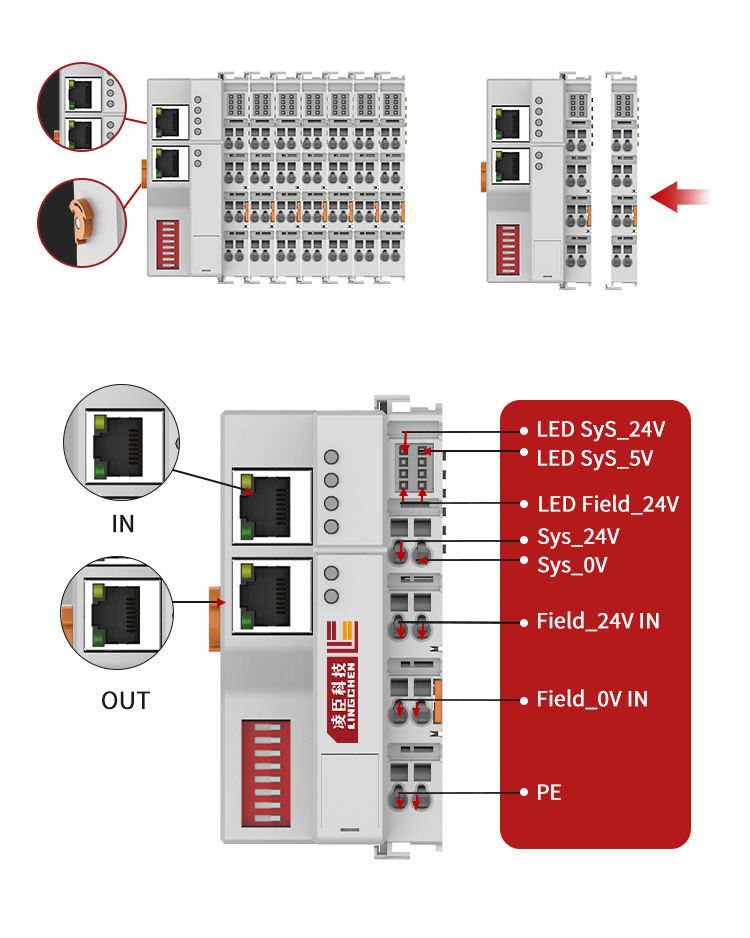 IN

OUT

凌臣科技
LINGCHEN

LED SyS_24V
LED SyS_5V
LED Field_24V
Sys_24V
Sys_0V
Field_24V IN
Field_0V IN
PE