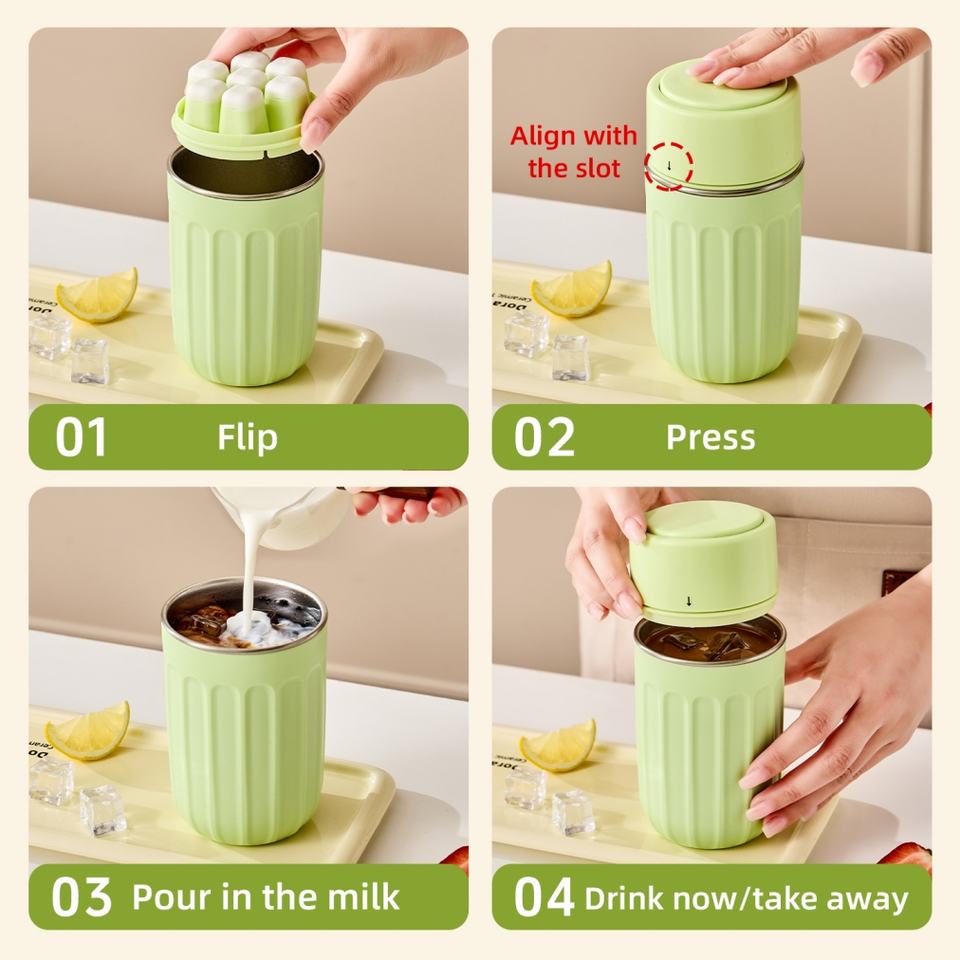 01 Flip

Align with the slot

02 Press

03 Pour in the milk

04 Drink now/take away