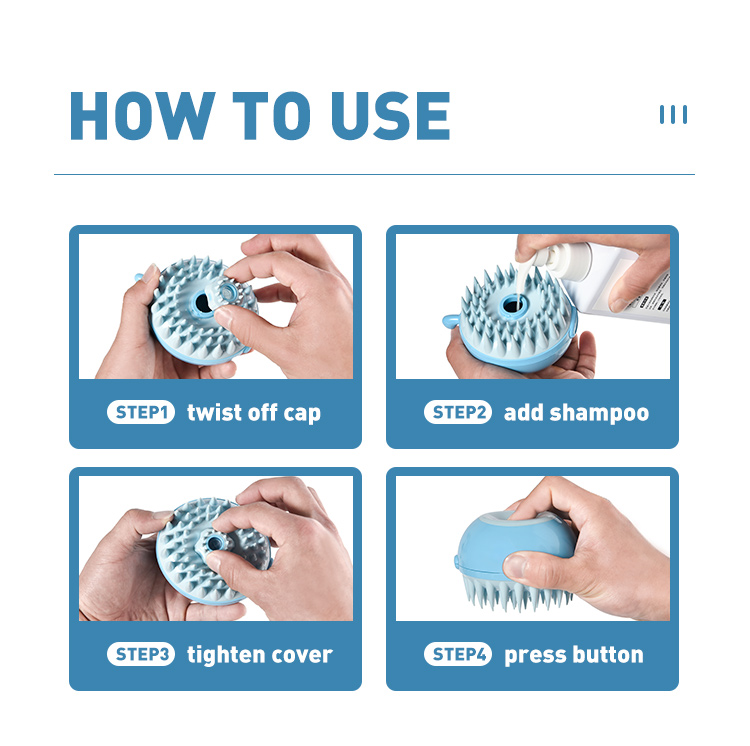 HOW TO USE

STEP1 twist off cap

STEP2 add shampoo

STEP3 tighten cover

STEP4 press button