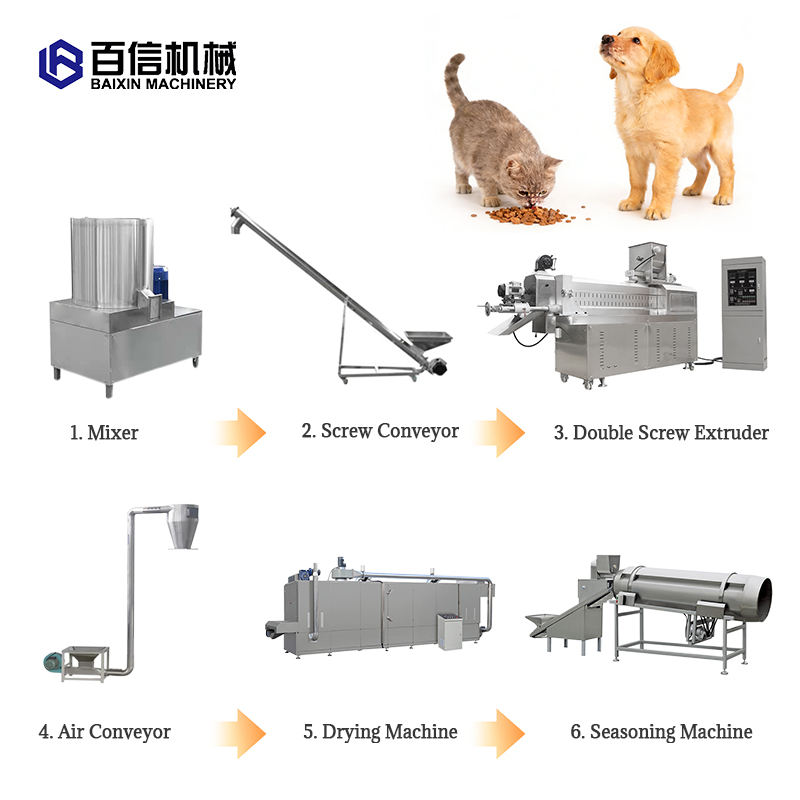 百信机械
BAIXIN MACHINERY

1. Mixer

2. Screw Conveyor

3. Double Screw Extruder

4. Air Conveyor

5. Drying Machine

6. Seasoning Machine