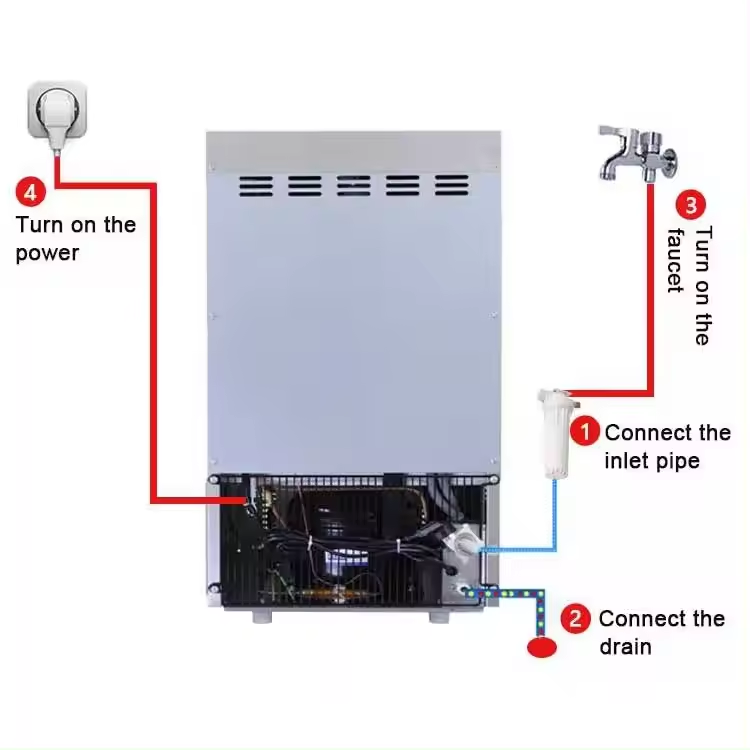 4
Turn on the power

3
Turn on the faucet

1 Connect the inlet pipe

2 Connect the drain