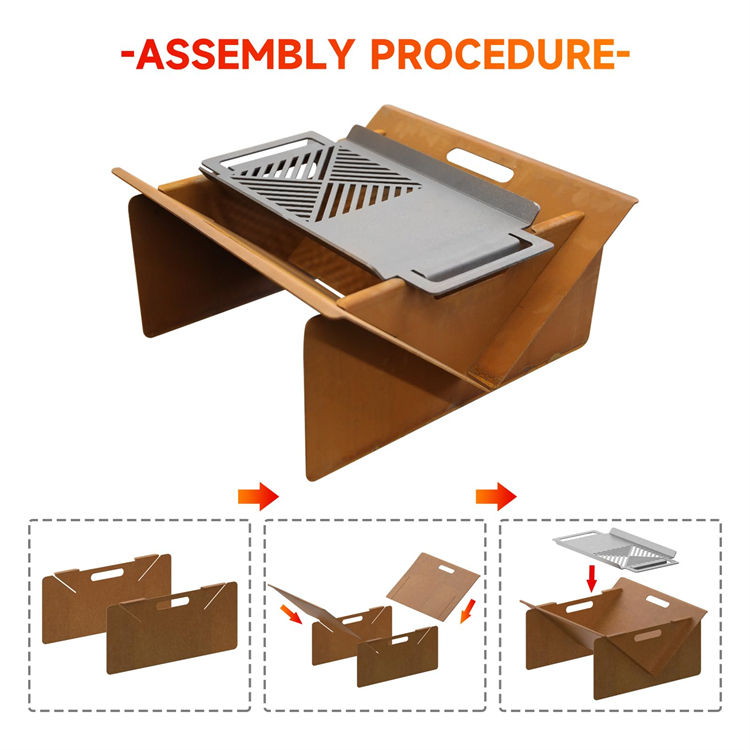 -ASSEMBLY PROCEDURE-