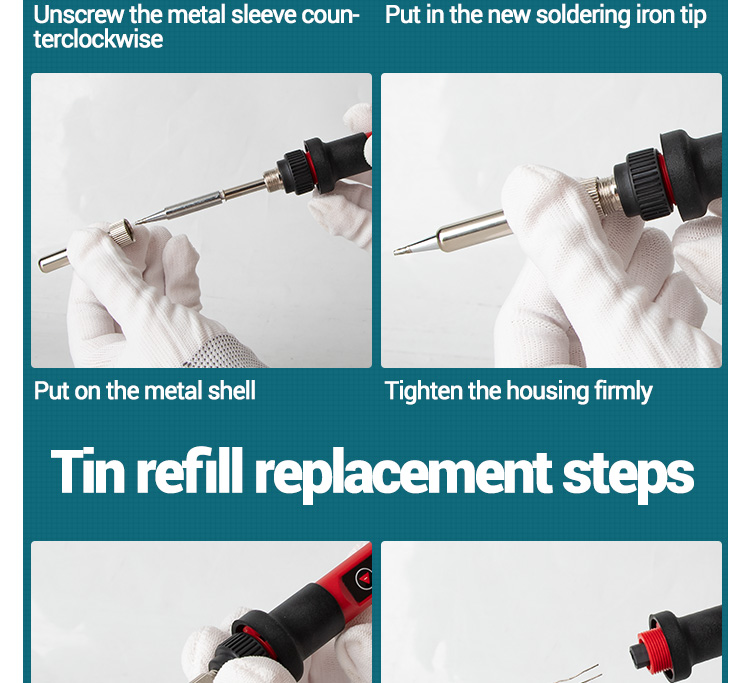 Unscrew the metal sleeve counterclockwise

Put in the new soldering iron tip

Put on the metal shell

Tighten the housing firmly

Tin refill replacement steps