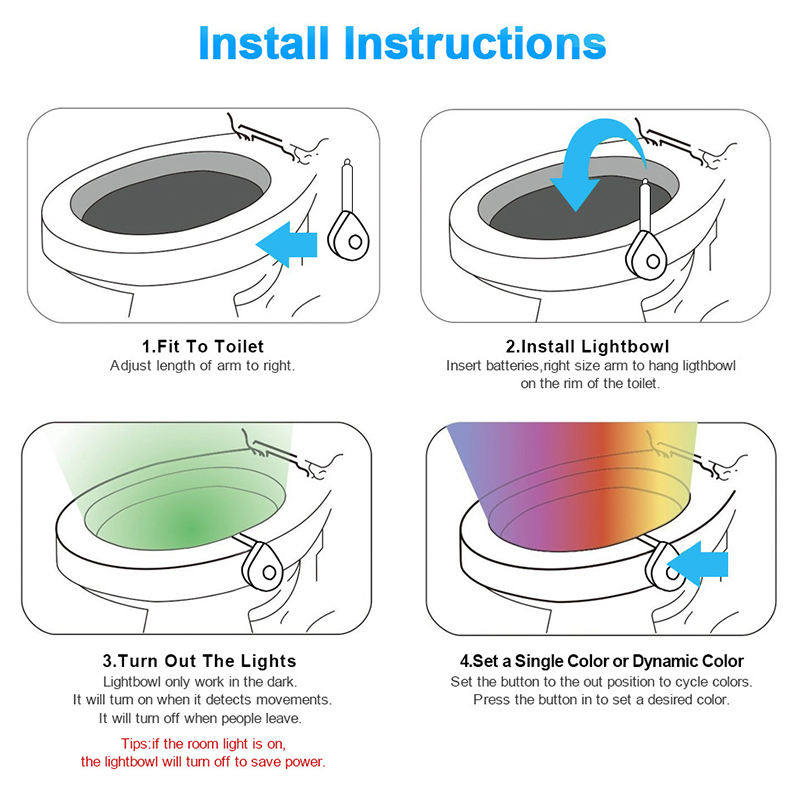 Install Instructions

1.Fit To Toilet
Adjust length of arm to right.

2.Install Lightbowl
Insert batteries,right size arm to hang ligthbowl on the rim of the toilet.

3.Turn Out The Lights
Lightbowl only work in the dark.
It will turn on when it detects movements.
It will turn off when people leave.

Tips:if the room light is on, the lightbowl will turn off to save power.

4.Set a Single Color or Dynamic Color
Set the button to the out position to cycle colors.
Press the button in to set a desired color.