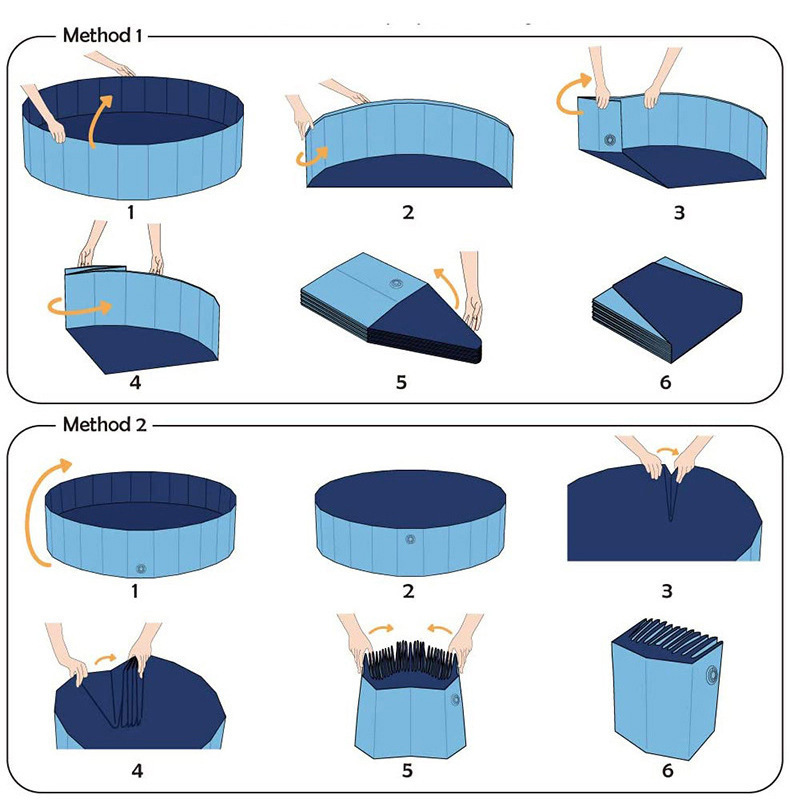 Method 1

1

2

3

4

5

6

Method 2

1

2

3

4

5

6