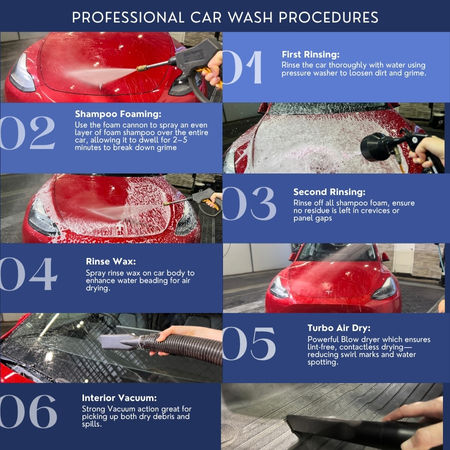 PROFESSIONAL CAR WASH PROCEDURES

01 First Rinsing:
Rinse the car thoroughly with water using pressure washer to loosen dirt and grime.

02 Shampoo Foaming:
Use the foam cannon to spray an even layer of foam shampoo over the entire car, allowing it to dwell for 2–5 minutes to break down grime

03 Second Rinsing:
Rinse off all shampoo foam, ensure no residue is left in crevices or panel gaps

04 Rinse Wax:
Spray rinse wax on car body to enhance water beading for air drying.

05 Turbo Air Dry:
Powerful Blow dryer which ensures lint-free, contactless drying—reducing swirl marks and water spotting.

06 Interior Vacuum:
Strong Vacuum action great for picking up both dry debris and spills.