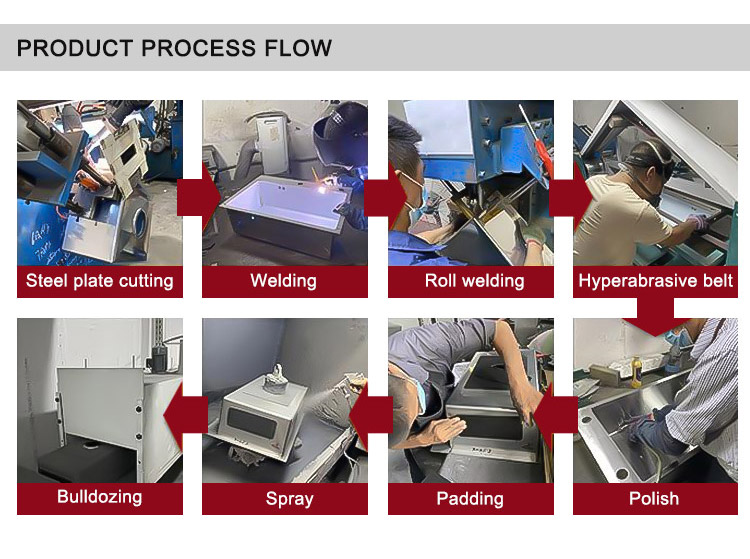 PRODUCT PROCESS FLOW

Steel plate cutting

Welding

Roll welding

Hyperabrasive belt

Polish

Padding

Spray

Bulldozing