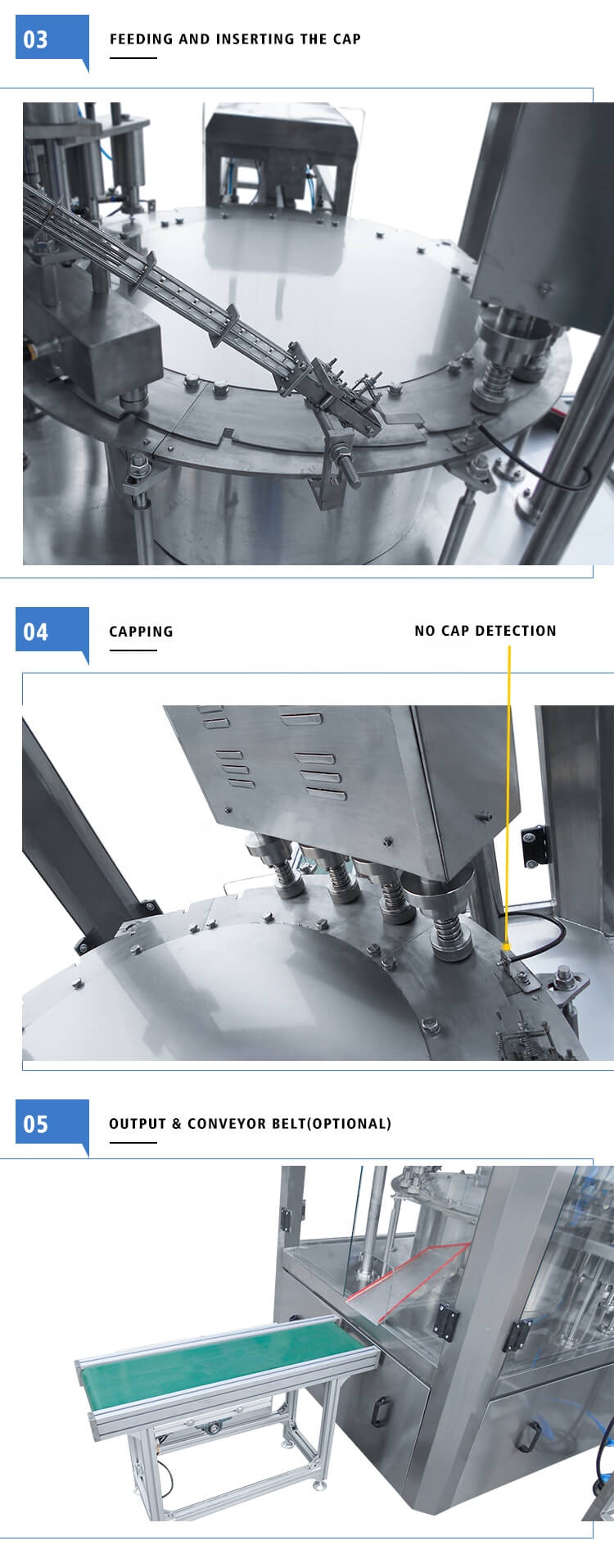 03

FEEDING AND INSERTING THE CAP

04

CAPPING

NO CAP DETECTION

05

OUTPUT & CONVEYOR BELT(OPTIONAL)