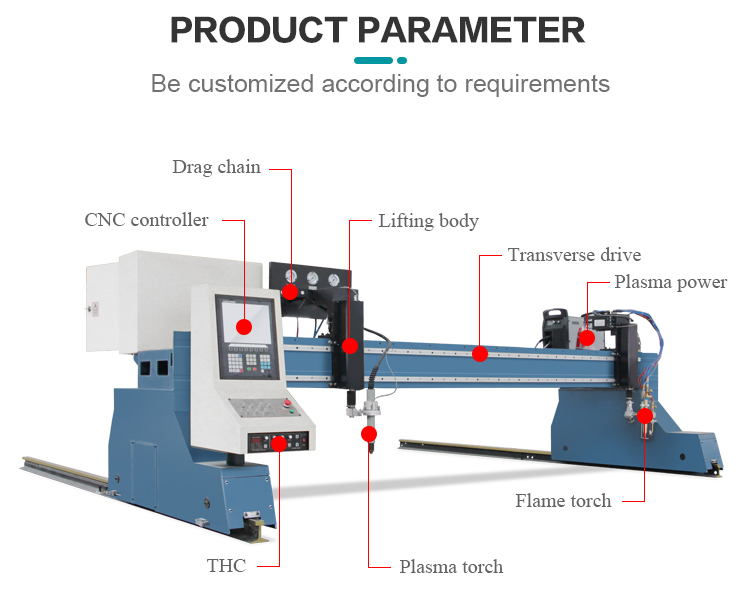 PRODUCT PARAMETER

Be customized according to requirements

Drag chain

CNC controller

Lifting body

Transverse drive

Plasma power

Flame torch

THC

Plasma torch