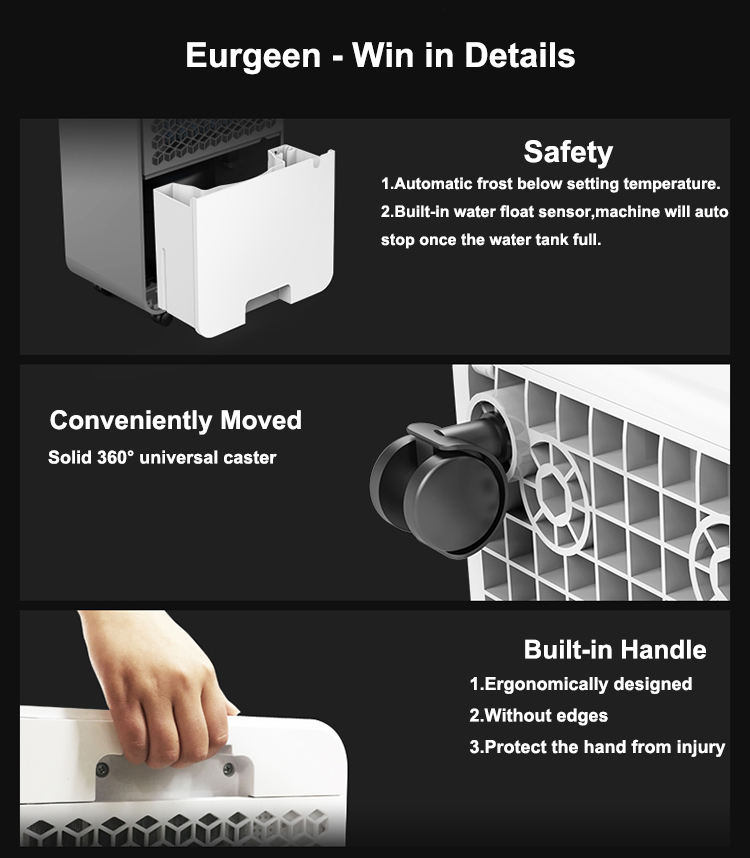 Eurgeen - Win in Details

Safety
1.Automatic frost below setting temperature.
2.Built-in water float sensor,machine will auto stop once the water tank full.

Conveniently Moved
Solid 360° universal caster

Built-in Handle
1.Ergonomically designed
2.Without edges
3.Protect the hand from injury