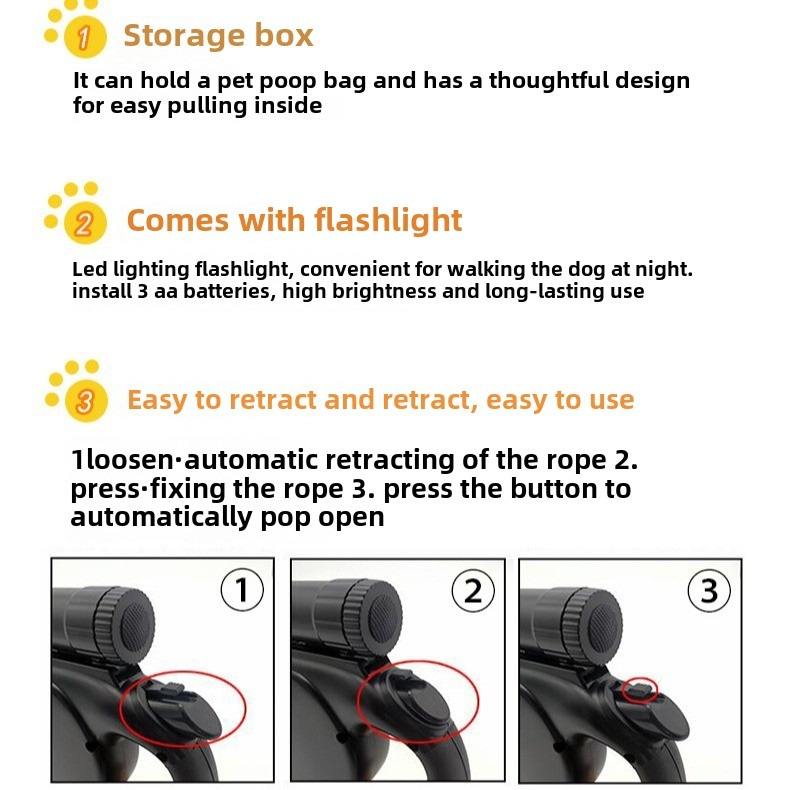 1 Storage box

It can hold a pet poop bag and has a thoughtful design for easy pulling inside

2 Comes with flashlight

Led lighting flashlight, convenient for walking the dog at night. install 3 aa batteries, high brightness and long-lasting use

3 Easy to retract and retract, easy to use

1loosen·automatic retracting of the rope 2. press·fixing the rope 3. press the button to automatically pop open

1

2

3