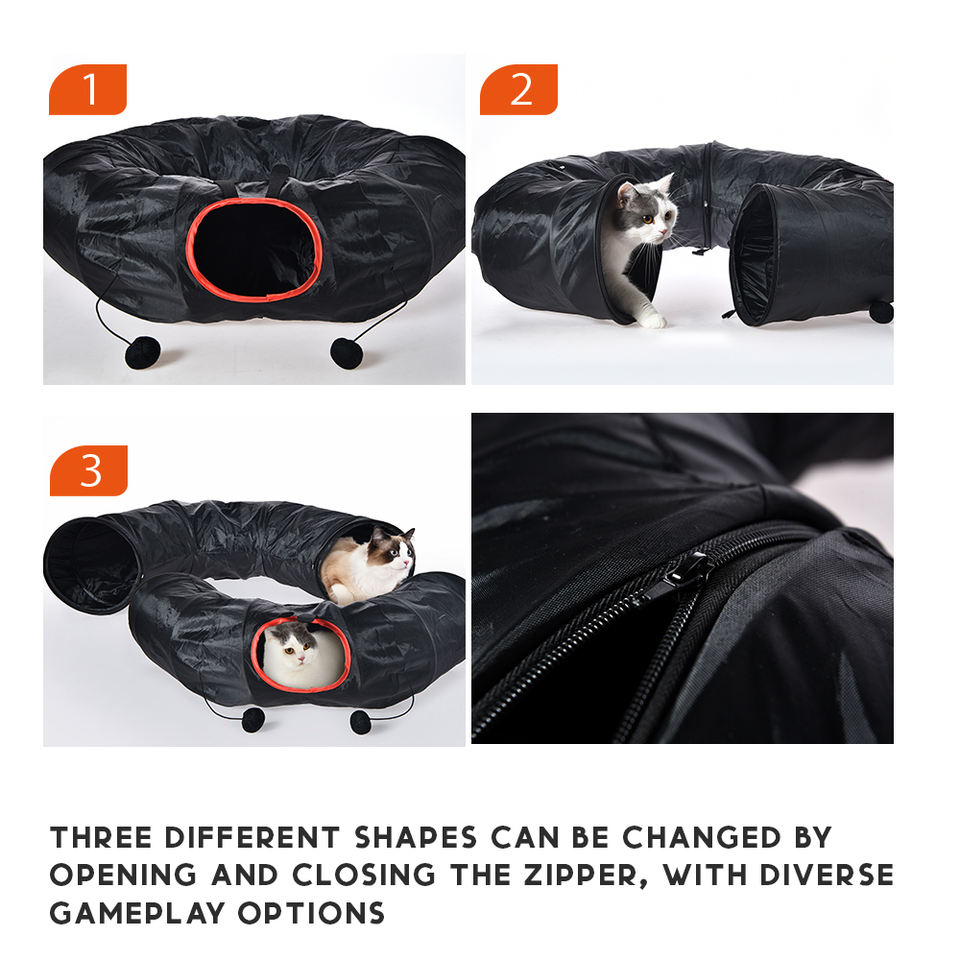 1

2

3

THREE DIFFERENT SHAPES CAN BE CHANGED BY OPENING AND CLOSING THE ZIPPER, WITH DIVERSE GAMEPLAY OPTIONS