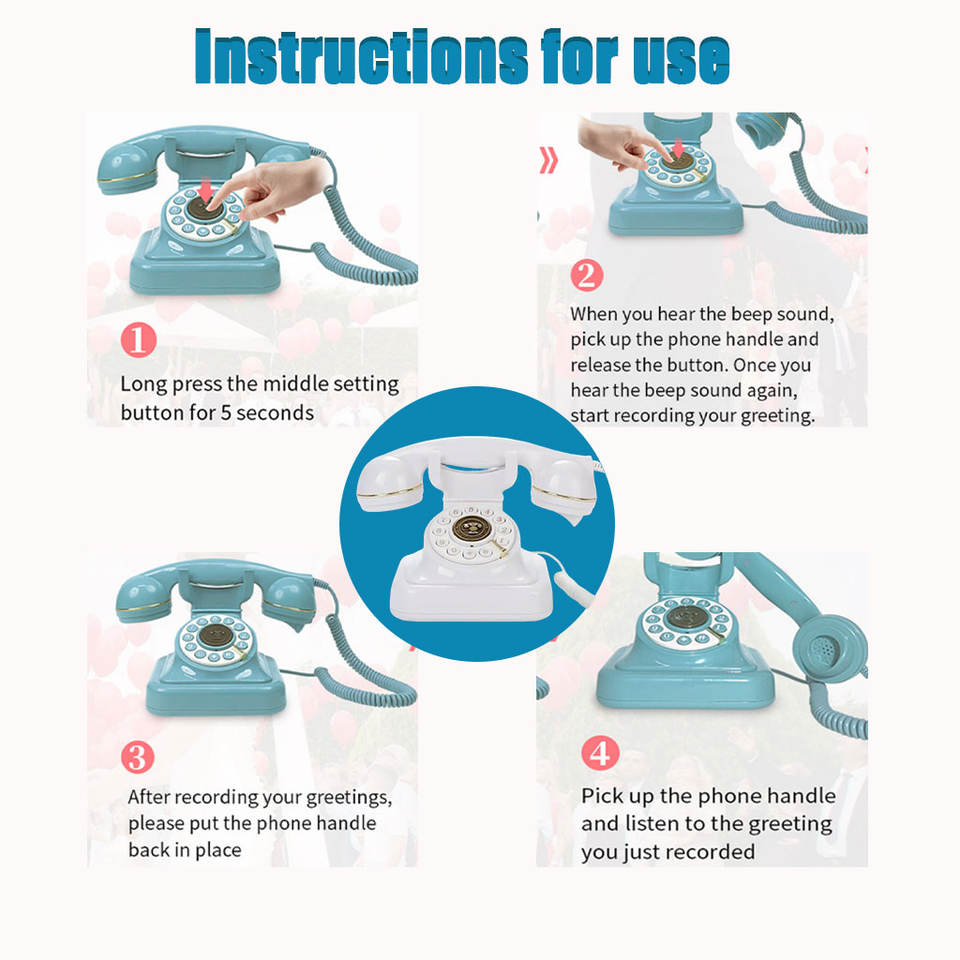 Instructions for use

1

Long press the middle setting button for 5 seconds

2

When you hear the beep sound, pick up the phone handle and release the button. Once you hear the beep sound again, start recording your greeting.

3

After recording your greetings, please put the phone handle back in place

4

Pick up the phone handle and listen to the greeting you just recorded