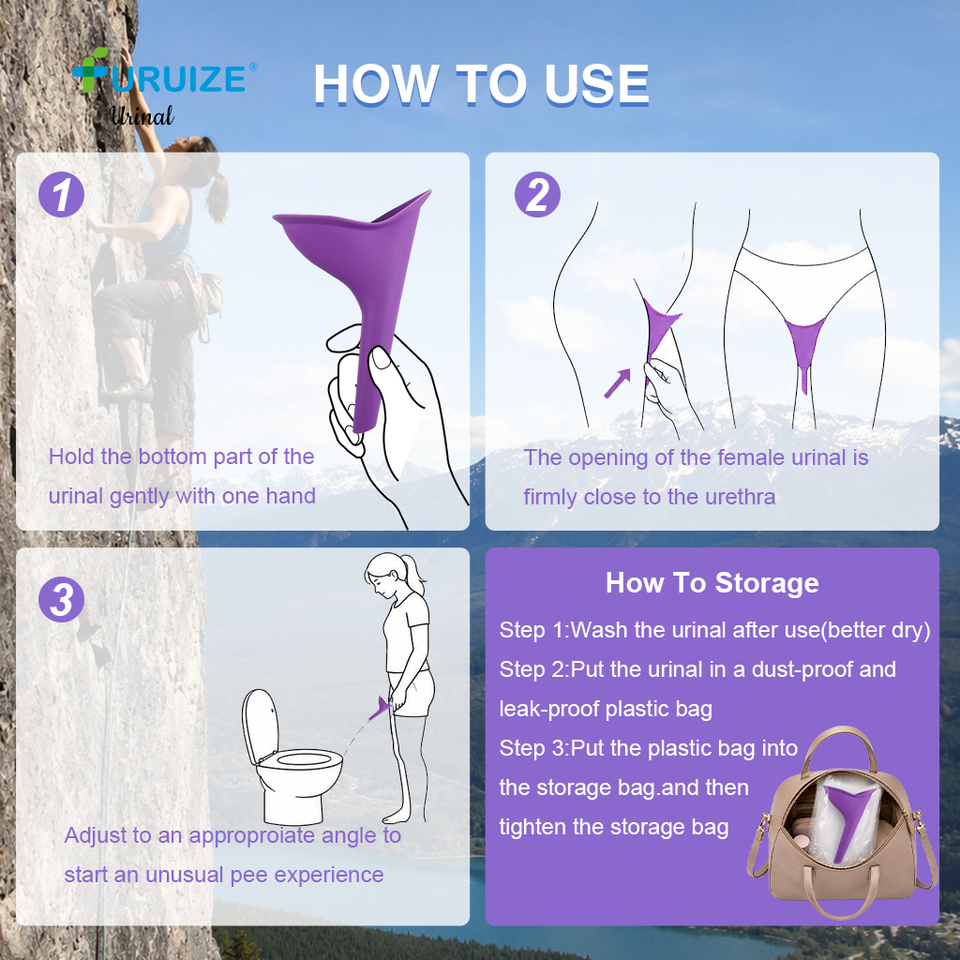 FURUIZE®
Urinal

HOW TO USE

1

Hold the bottom part of the urinal gently with one hand

2

The opening of the female urinal is firmly close to the urethra

3

Adjust to an approproiate angle to start an unusual pee experience

How To Storage

Step 1:Wash the urinal after use(better dry)

Step 2:Put the urinal in a dust-proof and leak-proof plastic bag

Step 3:Put the plastic bag into the storage bag.and then tighten the storage bag