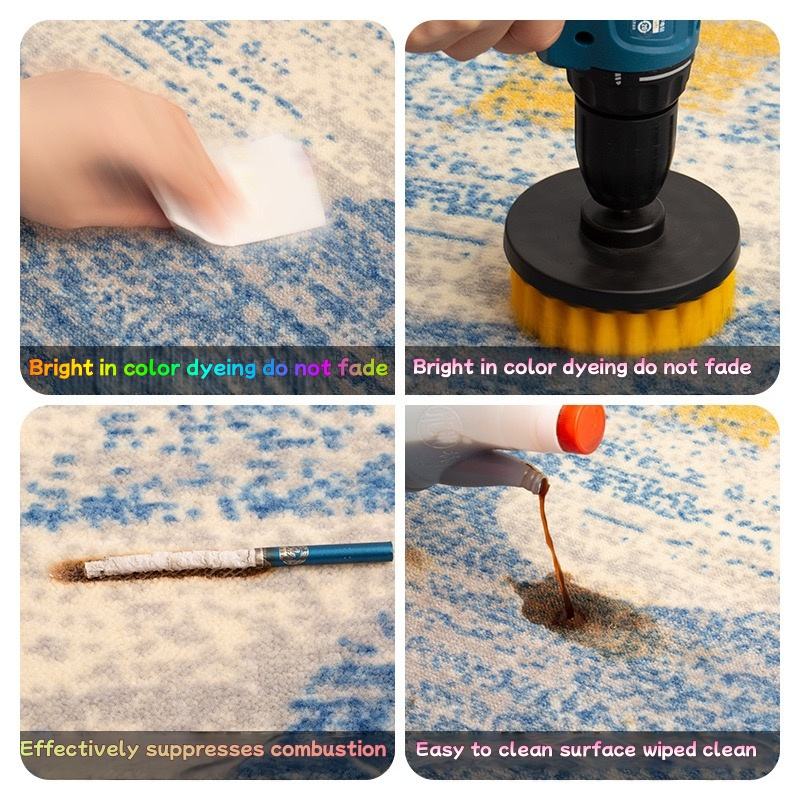 Bright in color dyeing do not fade

Bright in color dyeing do not fade

Effectively suppresses combustion

Easy to clean surface wiped clean