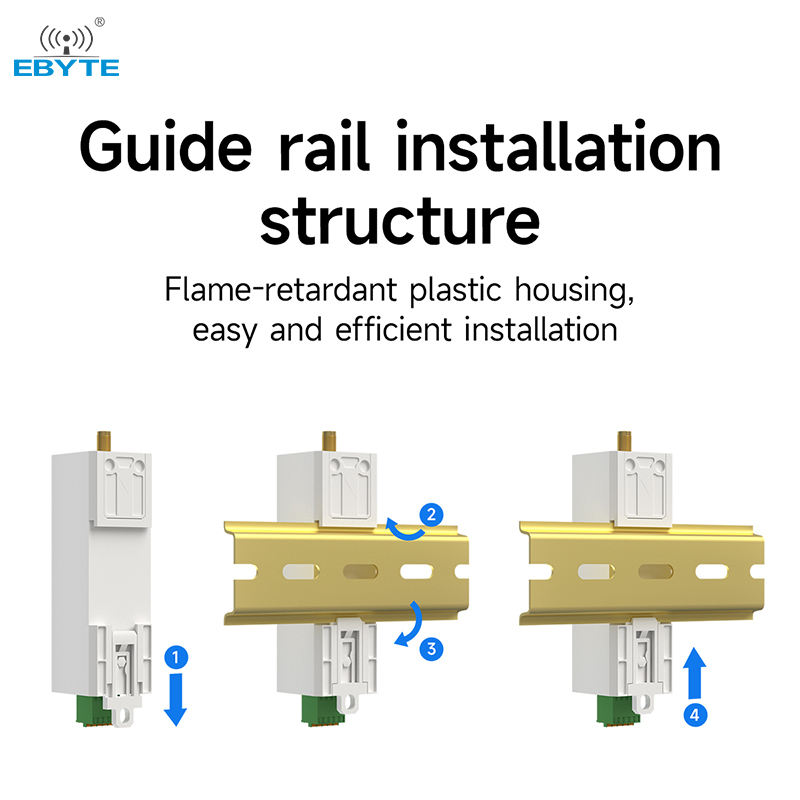 EBYTE®

Guide rail installation structure

Flame-retardant plastic housing, easy and efficient installation

1

2

3

4