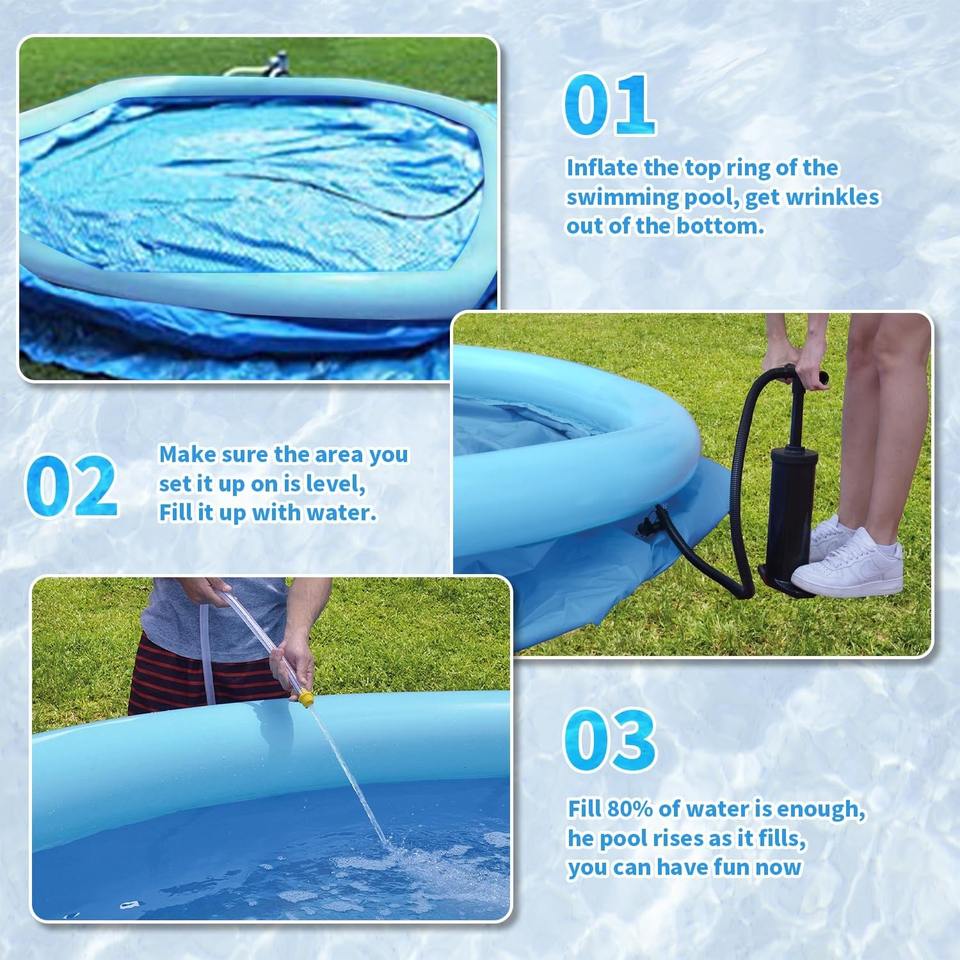 01

Inflate the top ring of the swimming pool, get wrinkles out of the bottom.

02

Make sure the area you set it up on is level, Fill it up with water.

03

Fill 80% of water is enough, he pool rises as it fills, you can have fun now