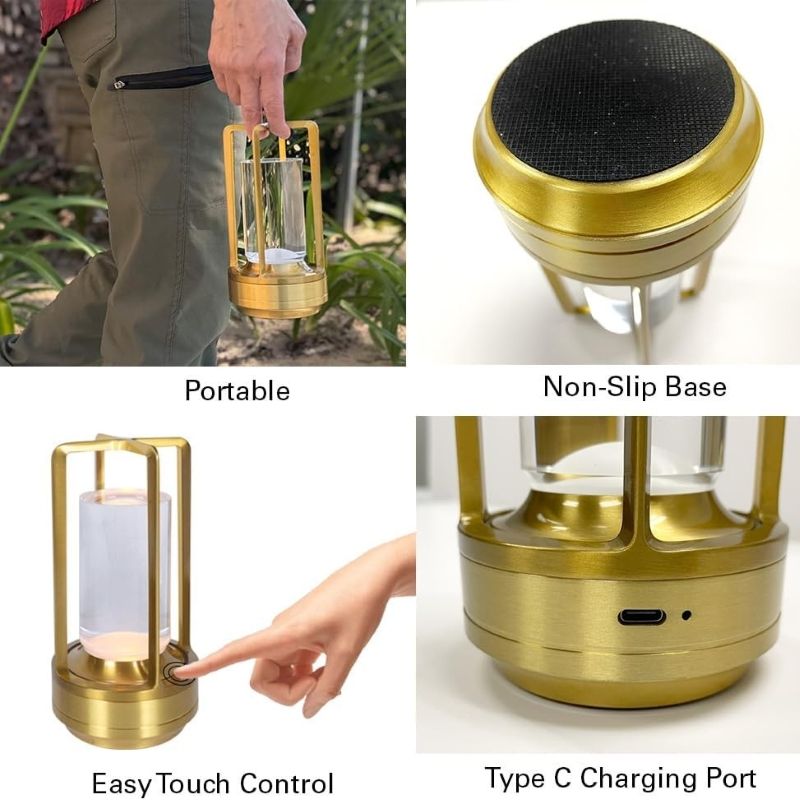 Portable

Non-Slip Base

Easy Touch Control

Type C Charging Port