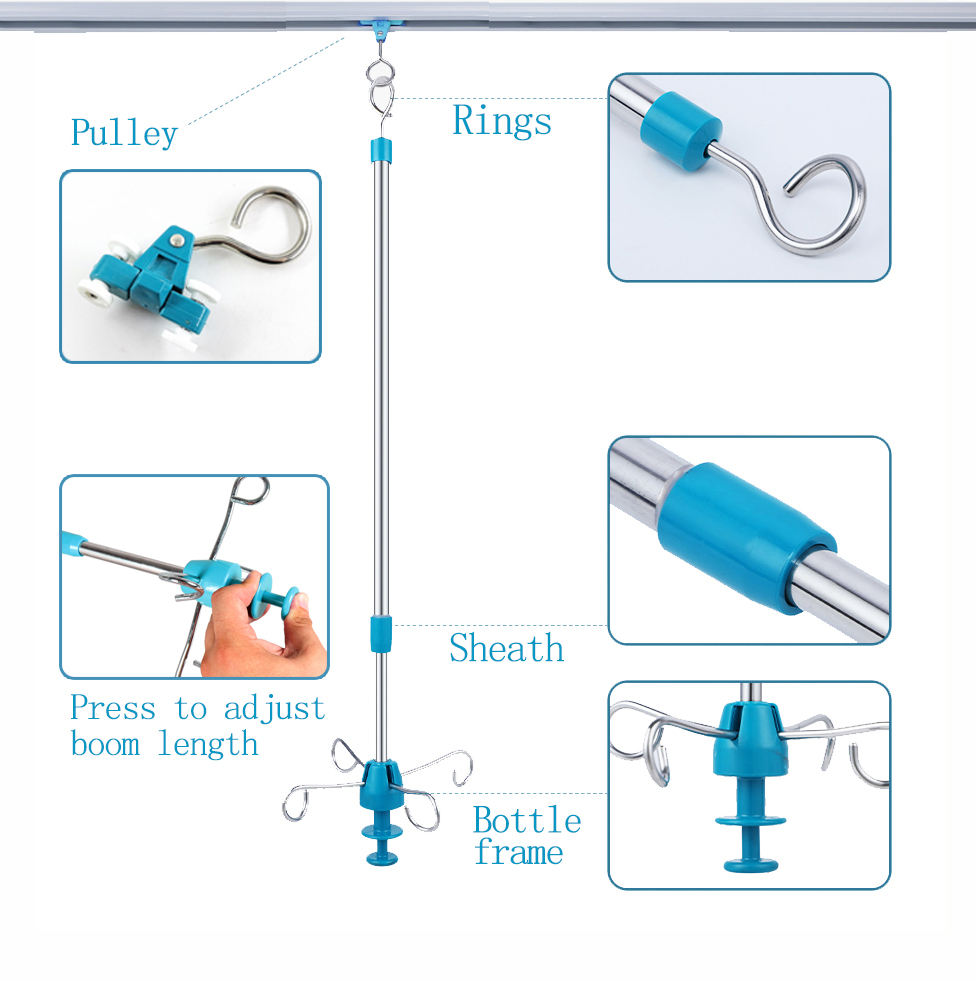 Pulley

Rings

Press to adjust boom length

Sheath

Bottle frame