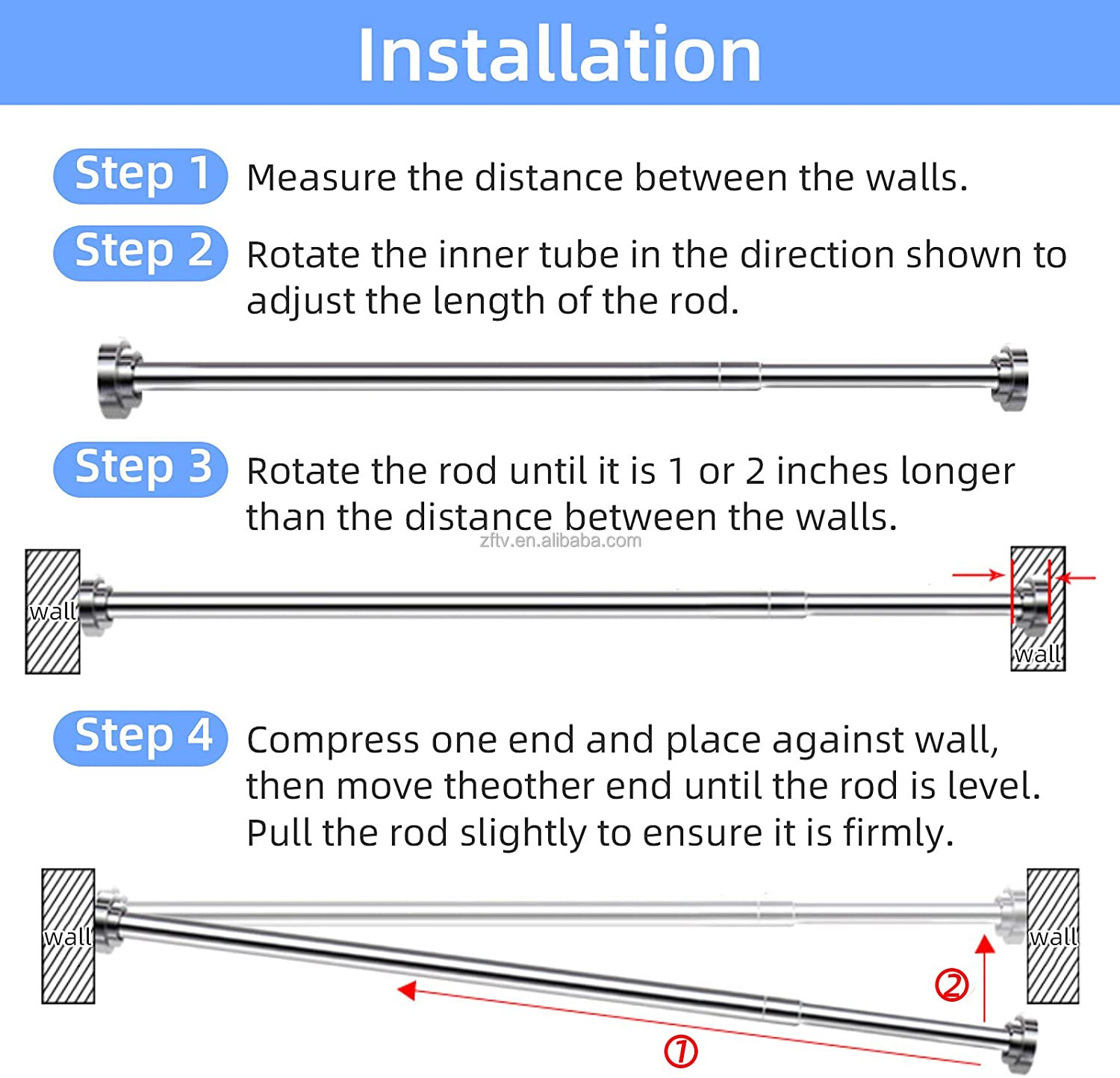 Installation

Step 1 Measure the distance between the walls.

Step 2 Rotate the inner tube in the direction shown to adjust the length of the rod.

Step 3 Rotate the rod until it is 1 or 2 inches longer than the distance between the walls.

zftv.en.alibaba.com

wall

wall

Step 4 Compress one end and place against wall, then move theother end until the rod is level. Pull the rod slightly to ensure it is firmly.

wall

wall

②

①