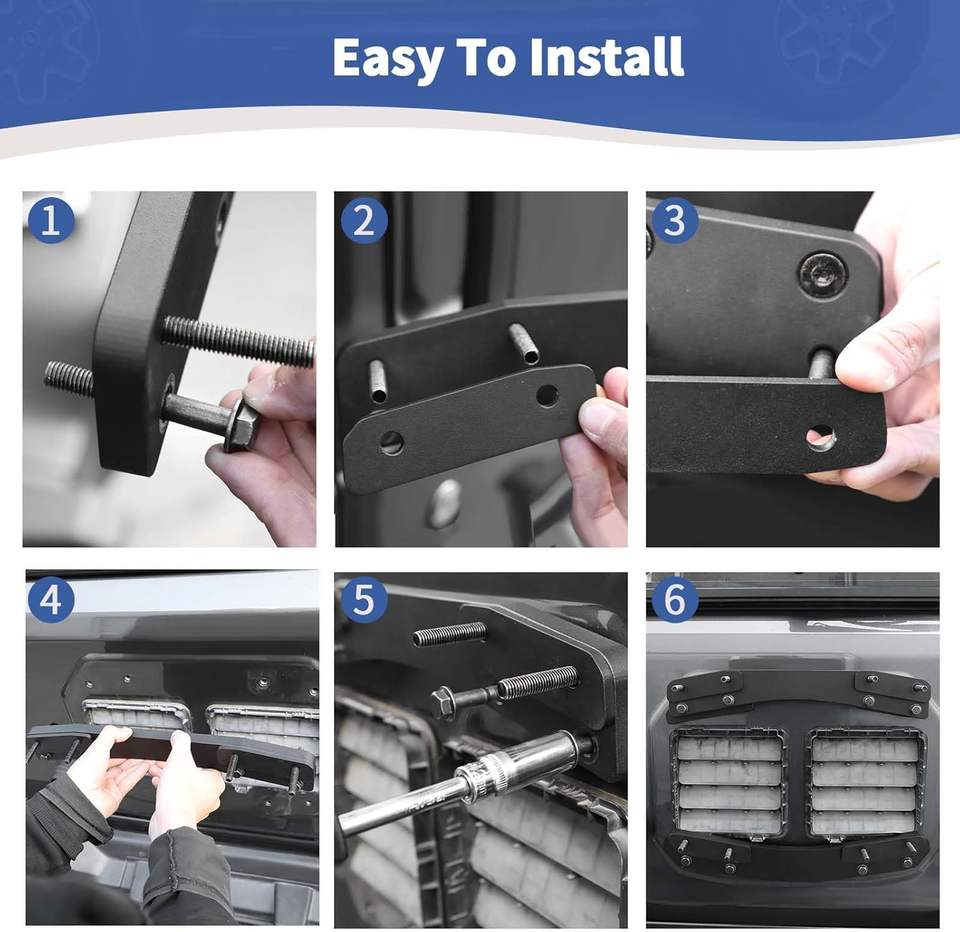 Easy To Install

1

2

3

4

5

6