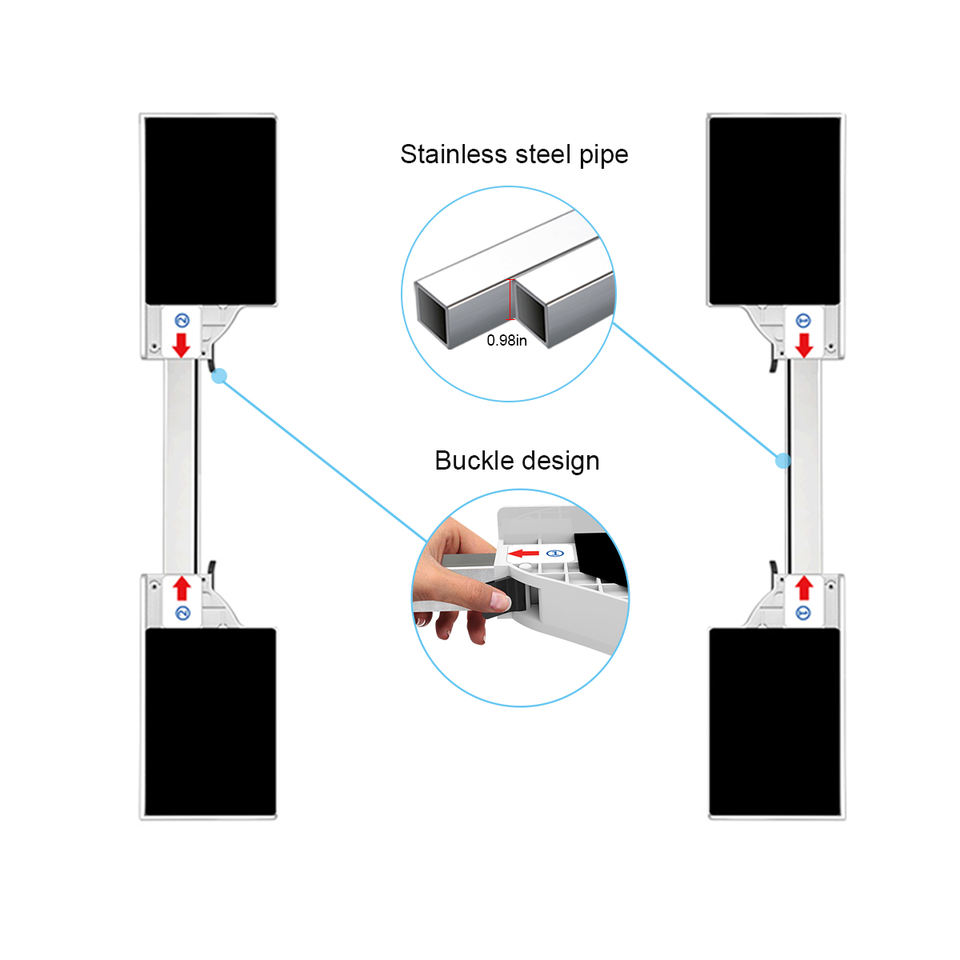 Stainless steel pipe

0.98in

Buckle design