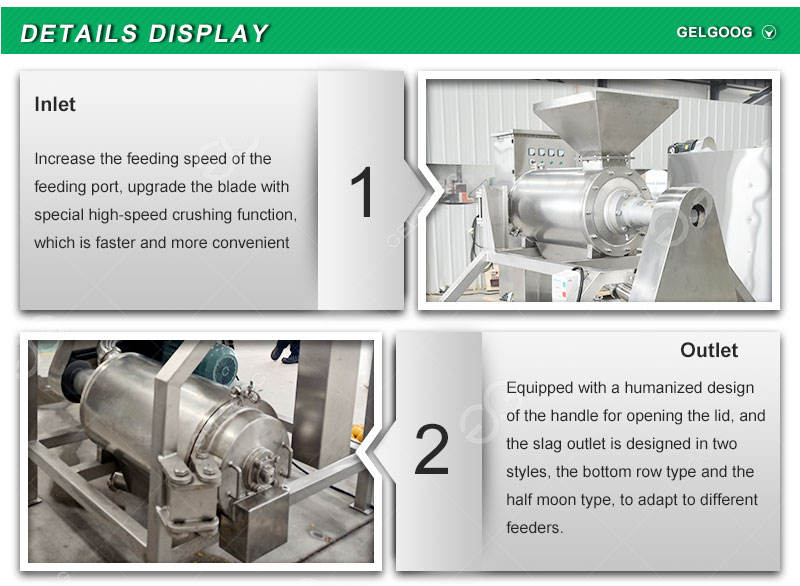 DETAILS DISPLAY

GELGOOG

Inlet

Increase the feeding speed of the feeding port, upgrade the blade with special high-speed crushing function, which is faster and more convenient

1

2

Outlet

Equipped with a humanized design of the handle for opening the lid, and the slag outlet is designed in two styles, the bottom row type and the half moon type, to adapt to different feeders.