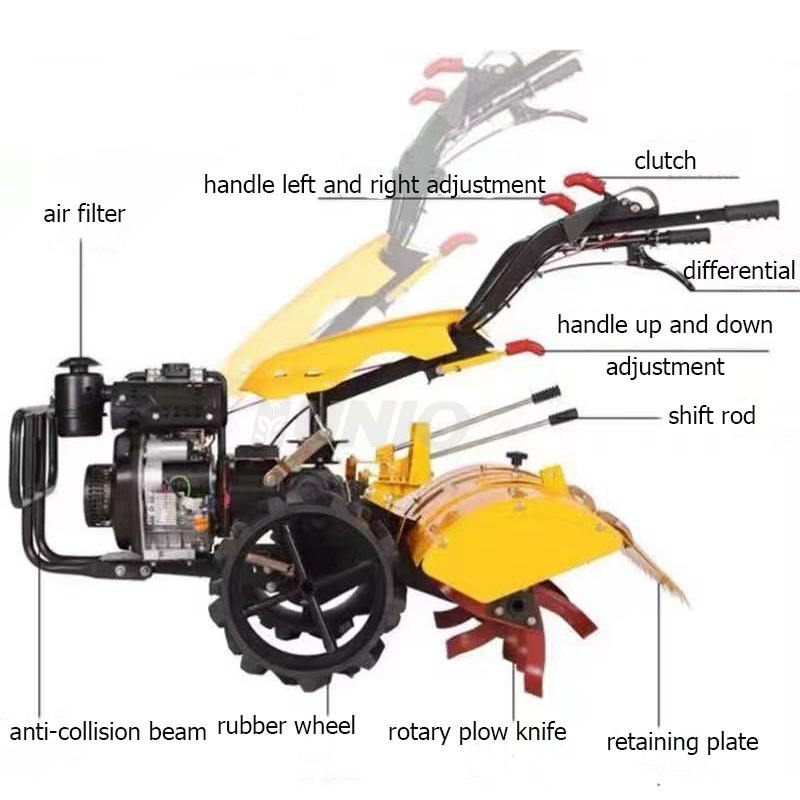 clutch

handle left and right adjustment

air filter

differential

handle up and down adjustment

shift rod

anti-collision beam

rubber wheel

rotary plow knife

retaining plate