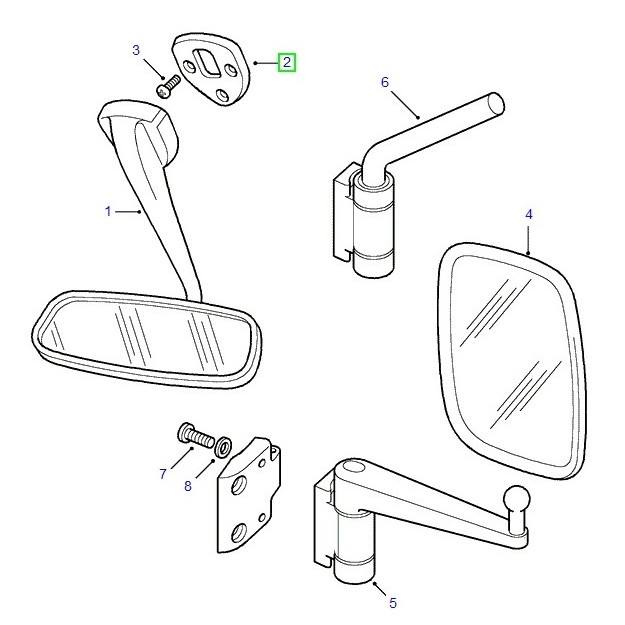 3
2
6
1
4
7
8
5