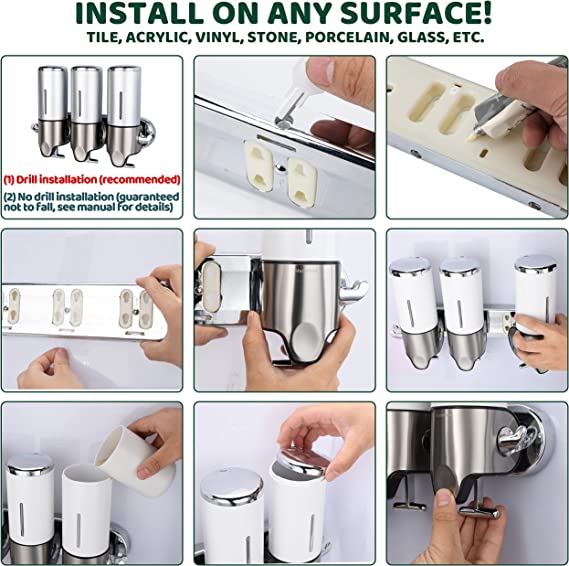 INSTALL ON ANY SURFACE!
TILE, ACRYLIC, VINYL, STONE, PORCELAIN, GLASS, ETC.

(1) Drill installation (recommended)
(2) No drill installation (guaranteed not to fall, see manual for details)