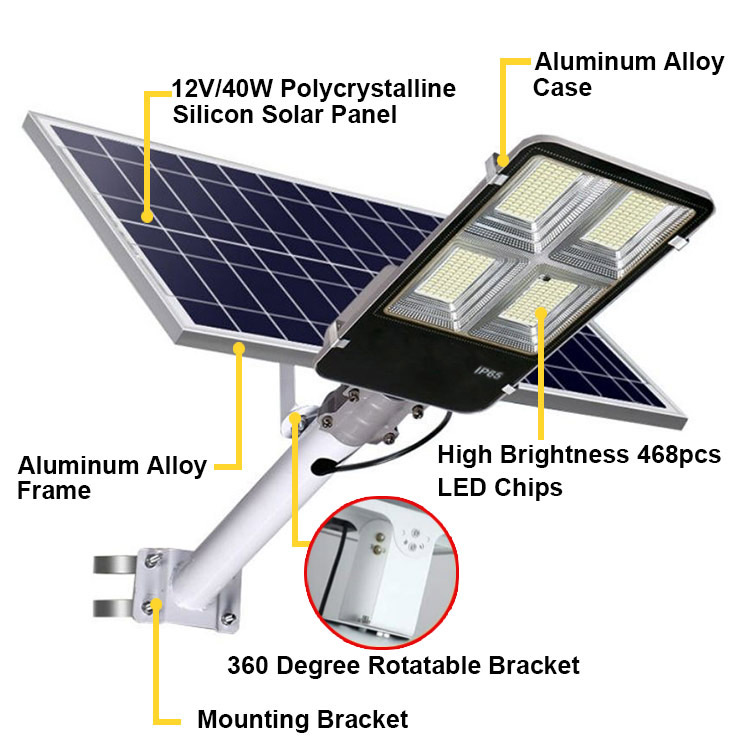 12V/40W Polycrystalline Silicon Solar Panel

Aluminum Alloy Case

IP65

Aluminum Alloy Frame

High Brightness 468pcs LED Chips

360 Degree Rotatable Bracket

Mounting Bracket