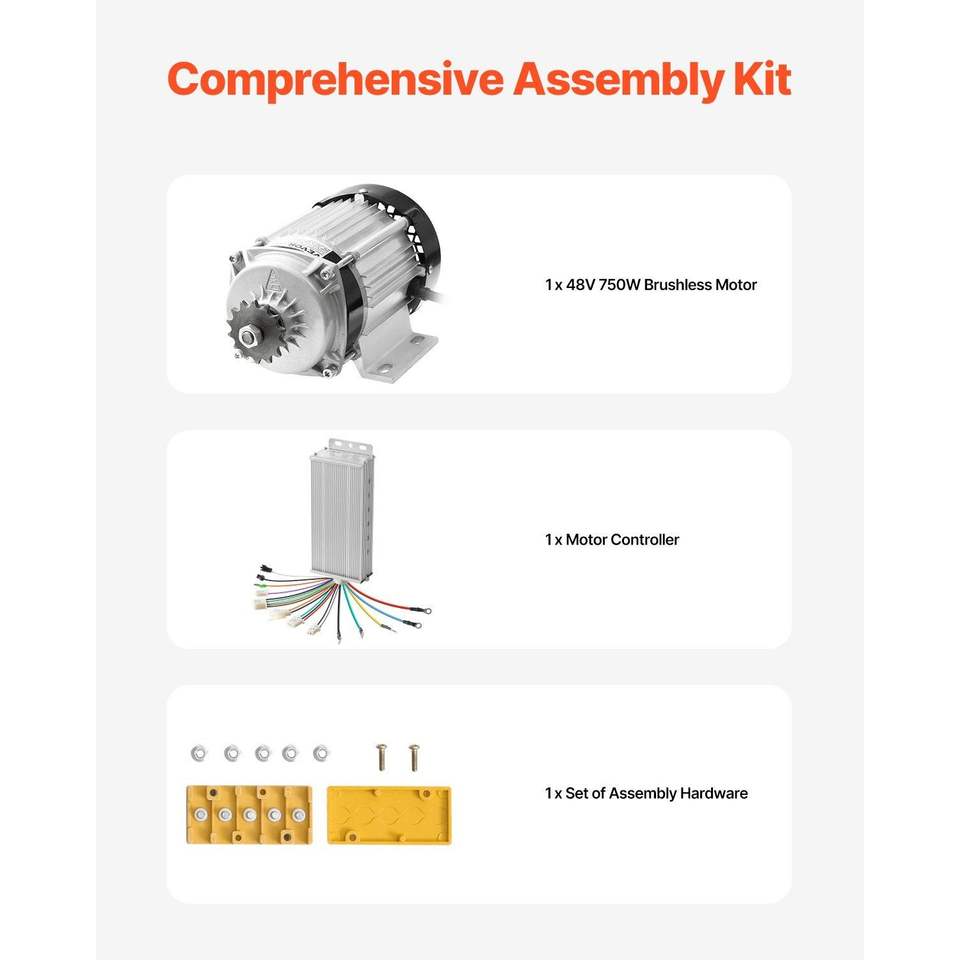 Comprehensive Assembly Kit

1 x 48V 750W Brushless Motor

1 x Motor Controller

1 x Set of Assembly Hardware