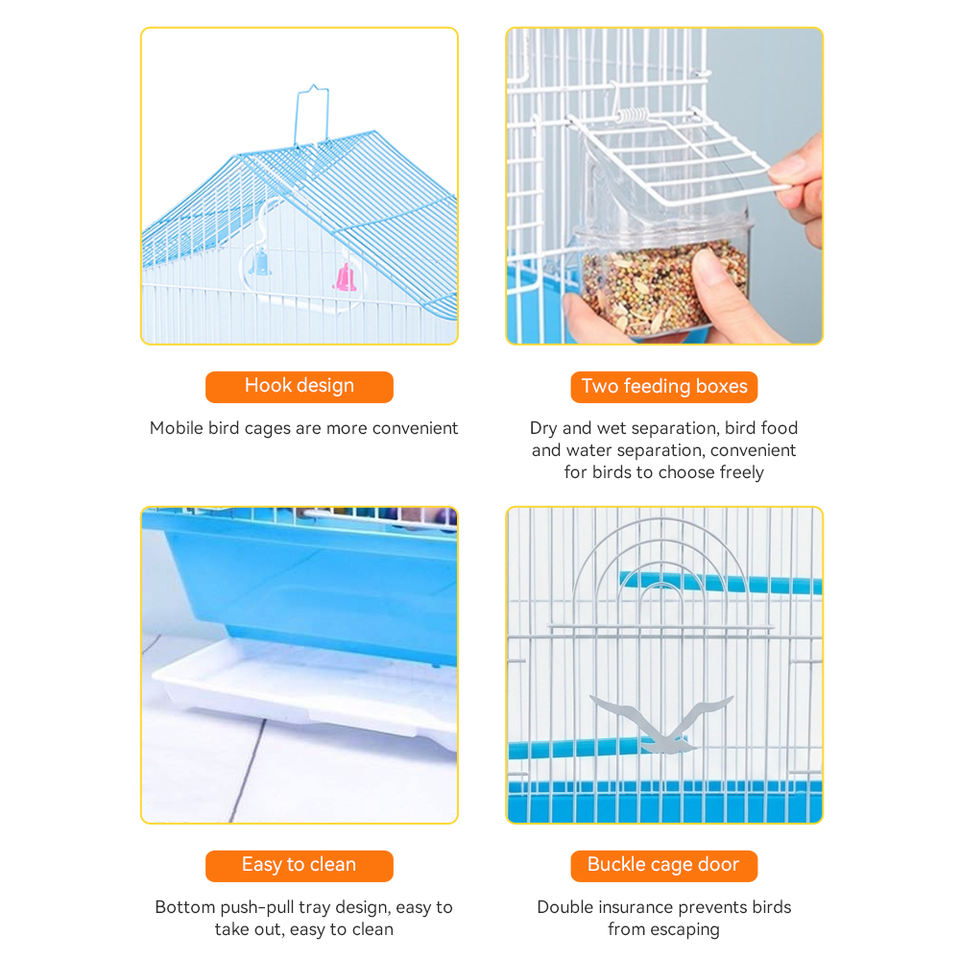 Hook design

Mobile bird cages are more convenient

Two feeding boxes

Dry and wet separation, bird food and water separation, convenient for birds to choose freely

Easy to clean

Bottom push-pull tray design, easy to take out, easy to clean

Buckle cage door

Double insurance prevents birds from escaping