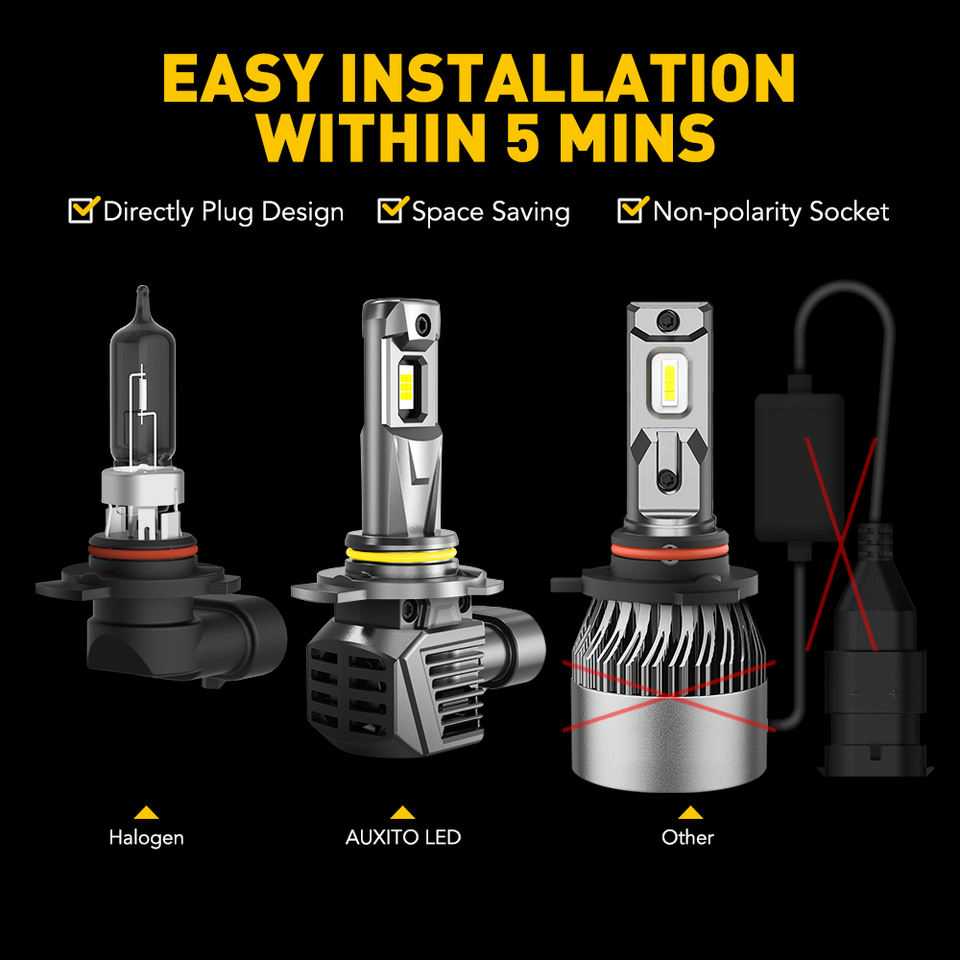 EASY INSTALLATION WITHIN 5 MINS

Directly Plug Design Space Saving Non-polarity Socket

Halogen

AUXITO LED

Other