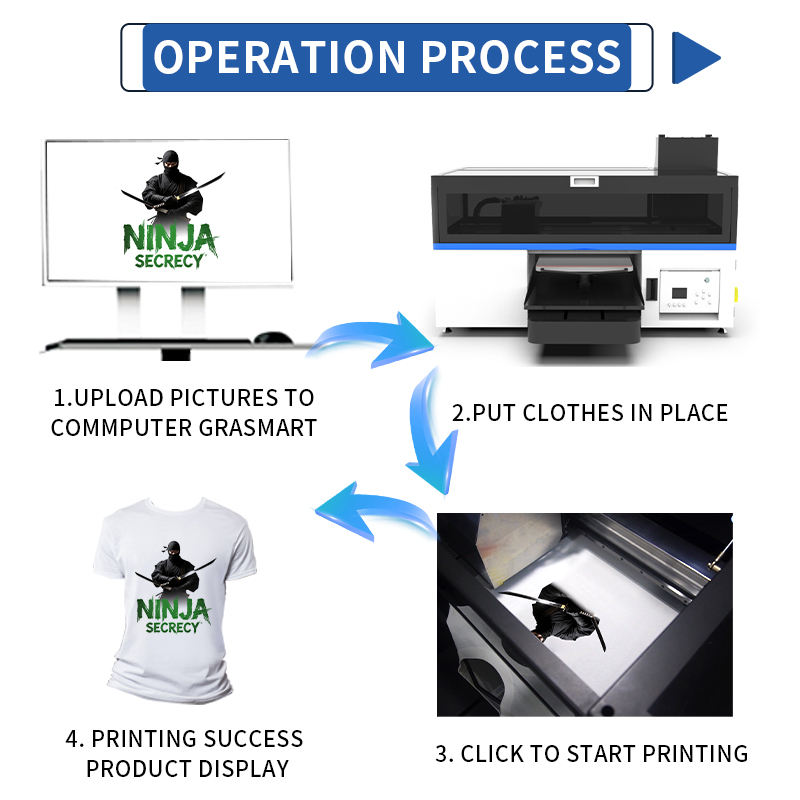 OPERATION PROCESS

NINJA
SECRECY

1.UPLOAD PICTURES TO COMMPUTER GRASMART

2.PUT CLOTHES IN PLACE

NINJA
SECRECY

4. PRINTING SUCCESS PRODUCT DISPLAY

3. CLICK TO START PRINTING