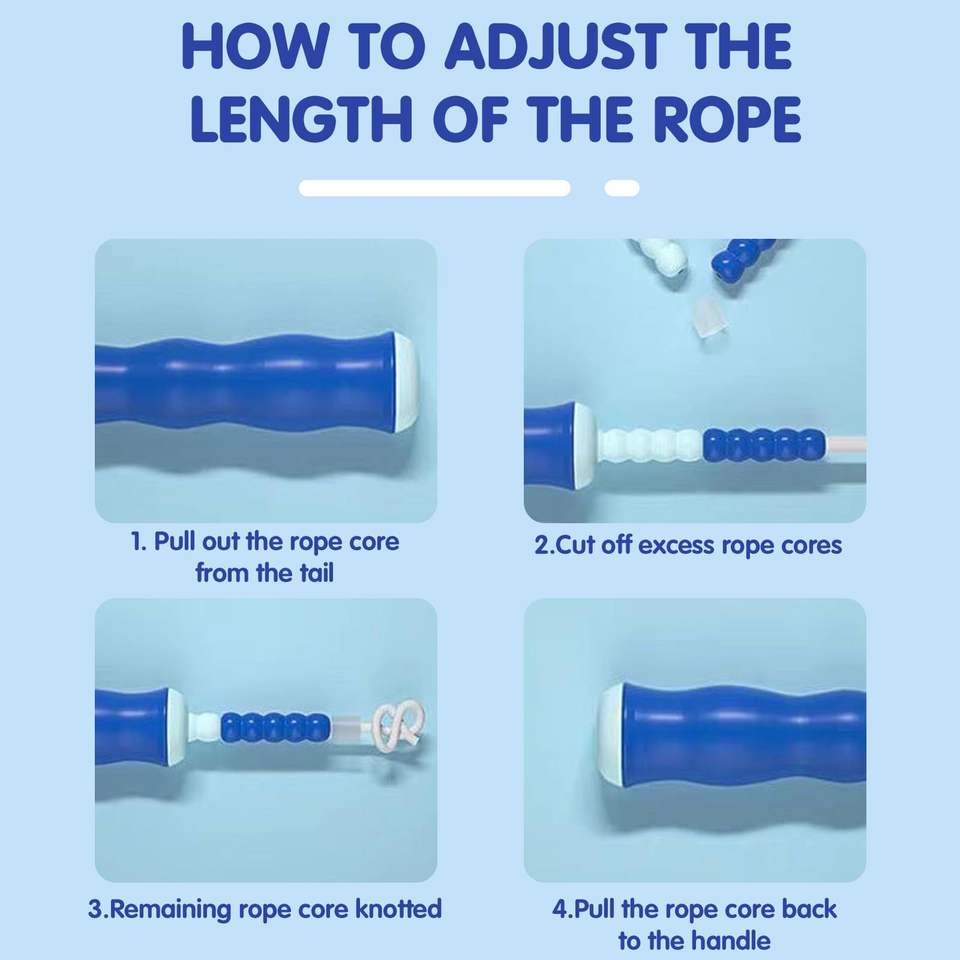 HOW TO ADJUST THE LENGTH OF THE ROPE

1. Pull out the rope core from the tail

2.Cut off excess rope cores

3.Remaining rope core knotted

4.Pull the rope core back to the handle