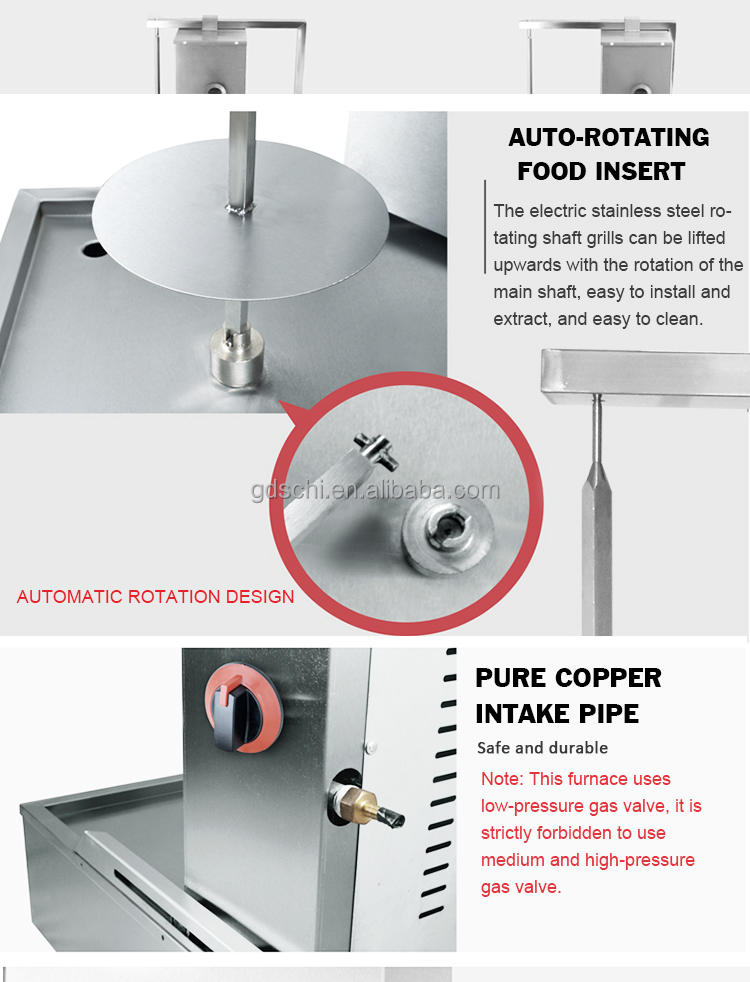 AUTO-ROTATING FOOD INSERT

The electric stainless steel rotating shaft grills can be lifted upwards with the rotation of the main shaft, easy to install and extract, and easy to clean.

gdschi.en.alibaba.com

AUTOMATIC ROTATION DESIGN

PURE COPPER INTAKE PIPE

Safe and durable

Note: This furnace uses low-pressure gas valve, it is strictly forbidden to use medium and high-pressure gas valve.