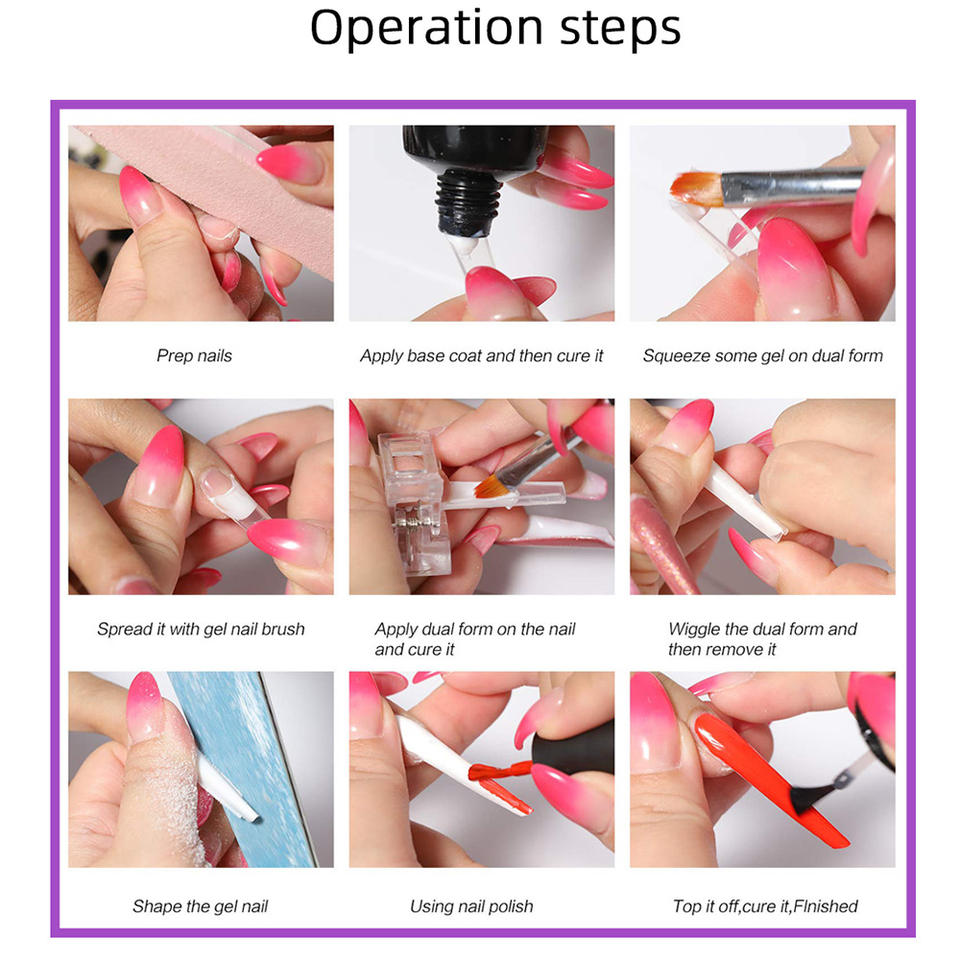 Operation steps

Prep nails

Apply base coat and then cure it

Squeeze some gel on dual form

Spread it with gel nail brush

Apply dual form on the nail and cure it

Wiggle the dual form and then remove it

Shape the gel nail

Using nail polish

Top it off,cure it,FInished