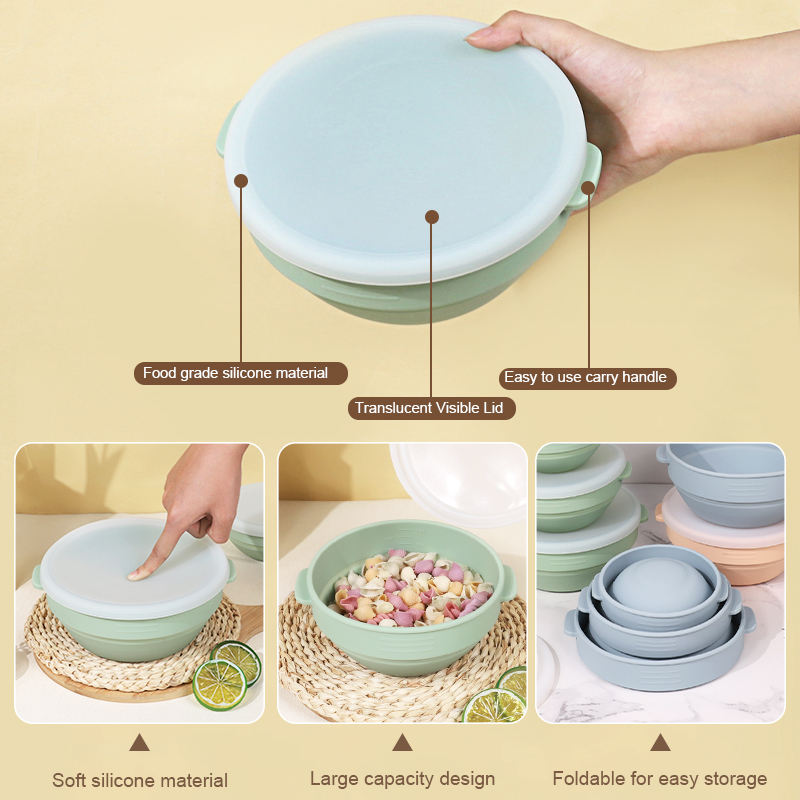 Food grade silicone material

Translucent Visible Lid

Easy to use carry handle

Soft silicone material

Large capacity design

Foldable for easy storage