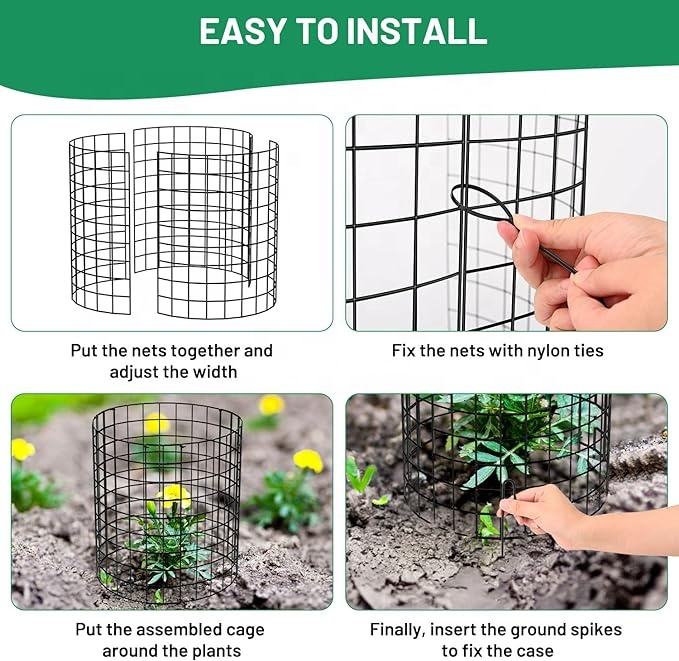 EASY TO INSTALL

Put the nets together and adjust the width

Fix the nets with nylon ties

Put the assembled cage around the plants

Finally, insert the ground spikes to fix the case