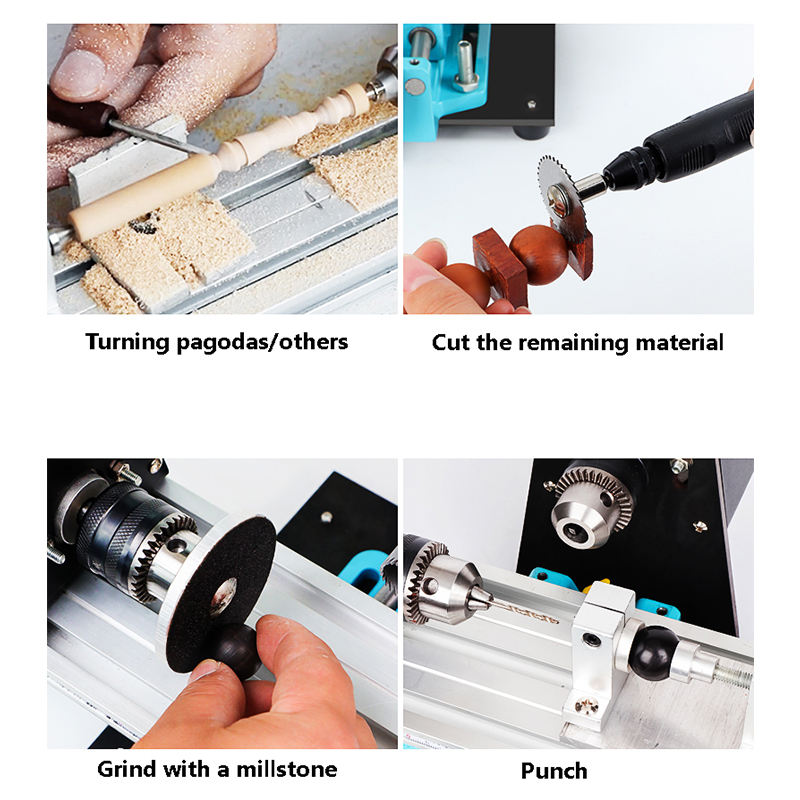 Turning pagodas/others

Cut the remaining material

Grind with a millstone

Punch