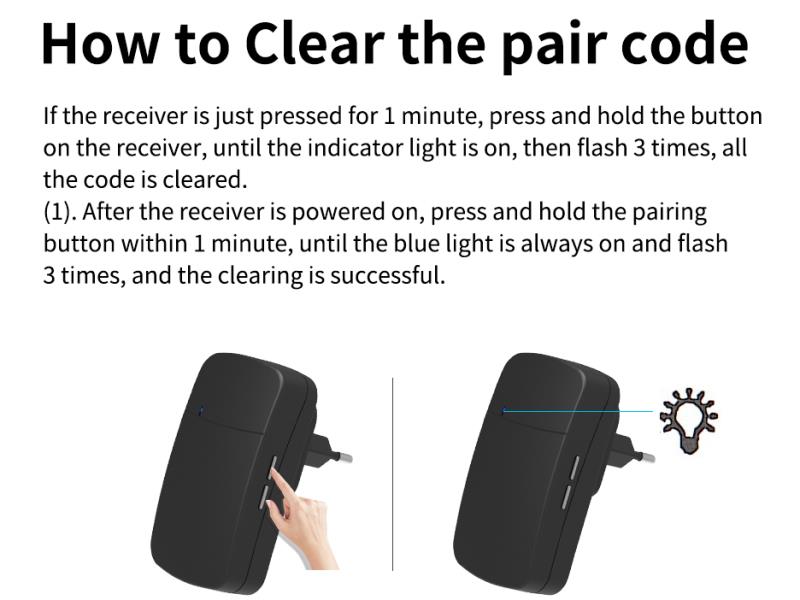 How to Clear the pair code

If the receiver is just pressed for 1 minute, press and hold the button on the receiver, until the indicator light is on, then flash 3 times, all the code is cleared.
(1). After the receiver is powered on, press and hold the pairing button within 1 minute, until the blue light is always on and flash 3 times, and the clearing is successful.