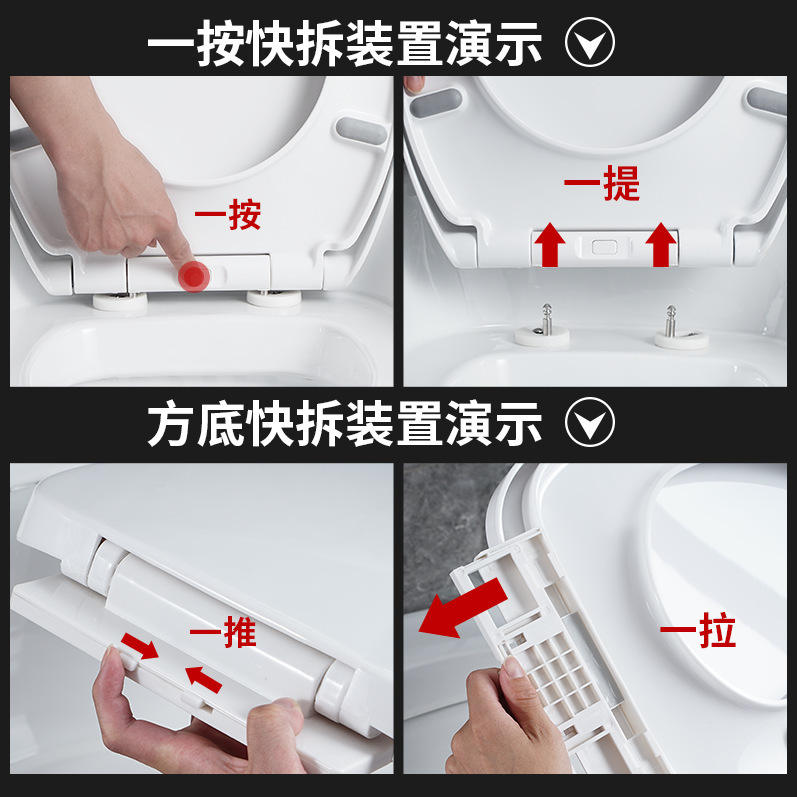 一按快拆装置演示

一按

一提

方底快拆装置演示

一推

一拉