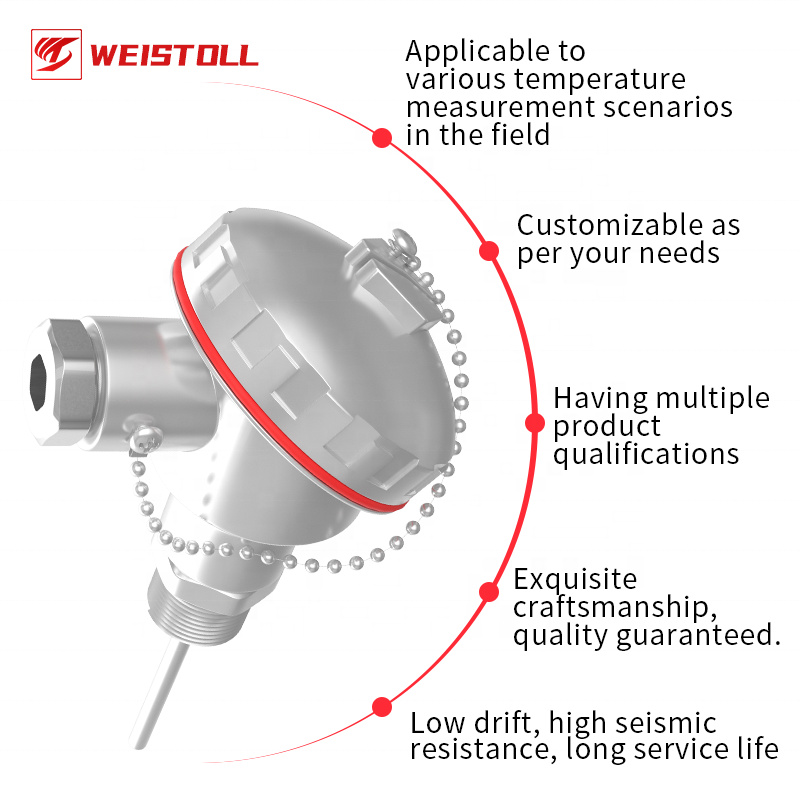 WEISTOLL

Applicable to various temperature measurement scenarios in the field

Customizable as per your needs

Having multiple product qualifications

Exquisite craftsmanship, quality guaranteed.

Low drift, high seismic resistance, long service life