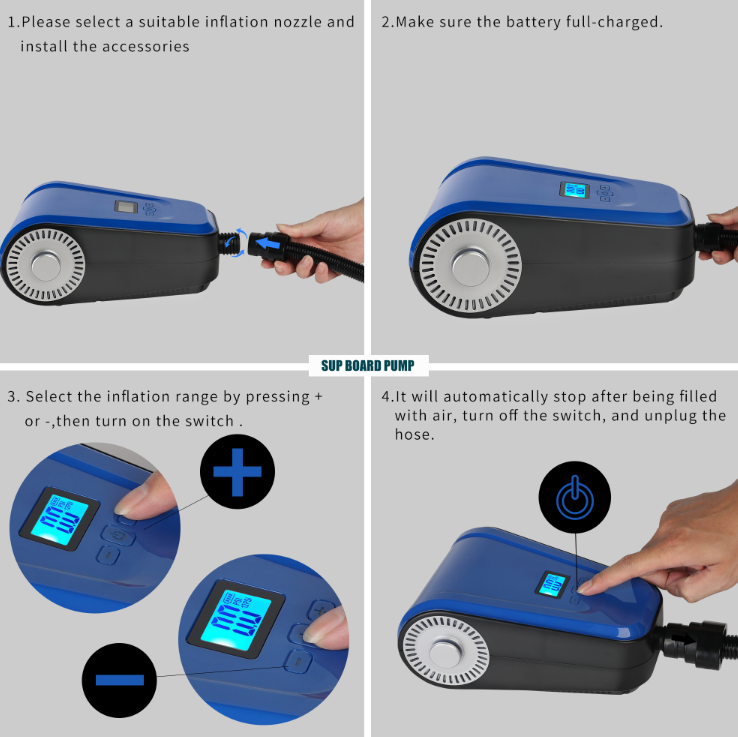 1.Please select a suitable inflation nozzle and install the accessories

2.Make sure the battery full-charged.

SUP BOARD PUMP

3. Select the inflation range by pressing + or -,then turn on the switch .

4.It will automatically stop after being filled with air, turn off the switch, and unplug the hose.