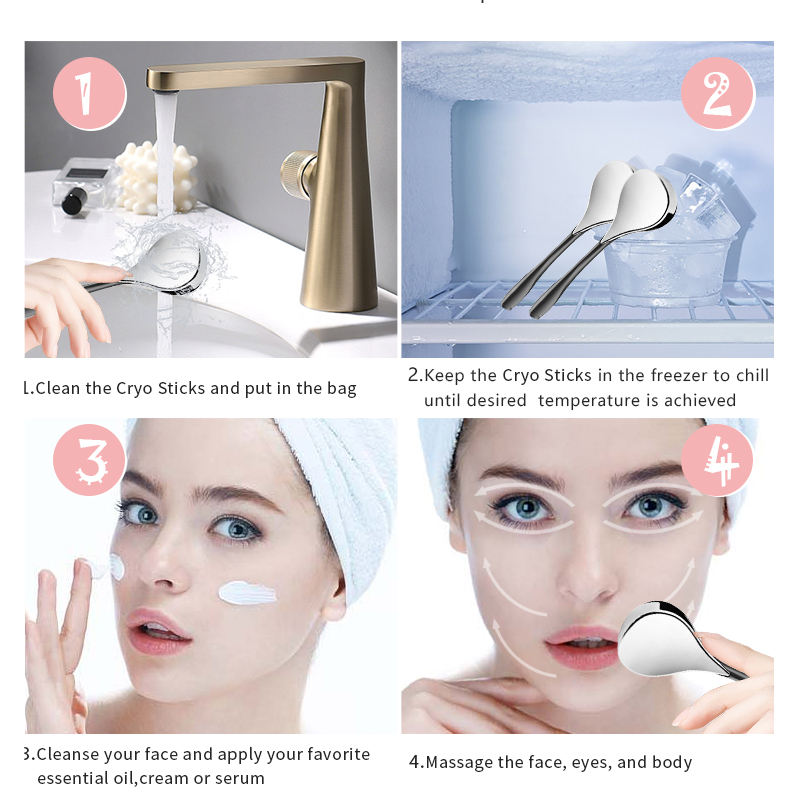 1

2

1.Clean the Cryo Sticks and put in the bag

2.Keep the Cryo Sticks in the freezer to chill until desired temperature is achieved

3

4

3.Cleanse your face and apply your favorite essential oil,cream or serum

4.Massage the face, eyes, and body