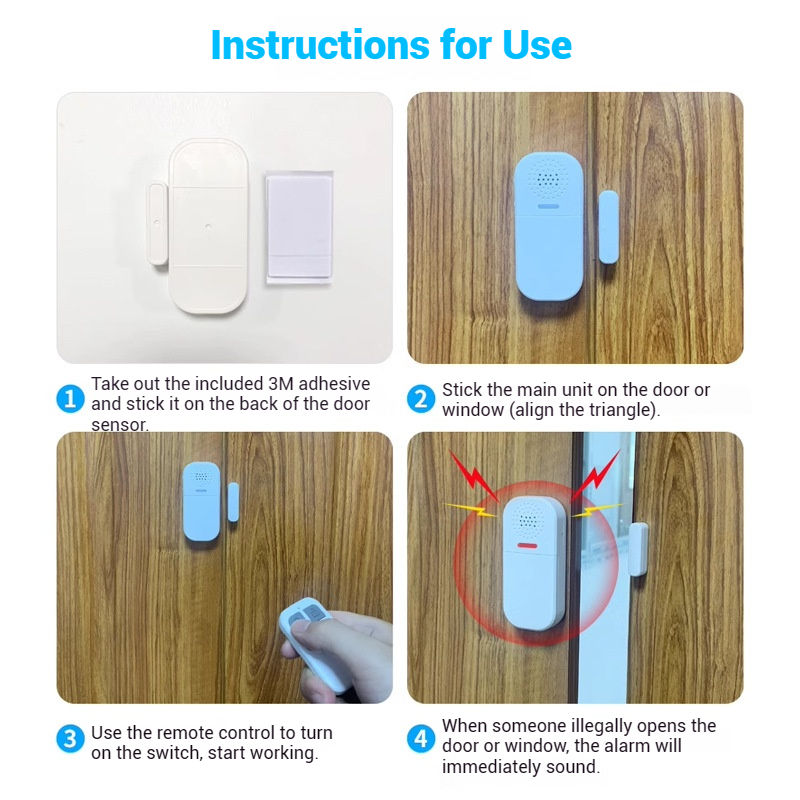 Instructions for Use

1 Take out the included 3M adhesive and stick it on the back of the door sensor.

2 Stick the main unit on the door or window (align the triangle).

3 Use the remote control to turn on the switch, start working.

4 When someone illegally opens the door or window, the alarm will immediately sound.