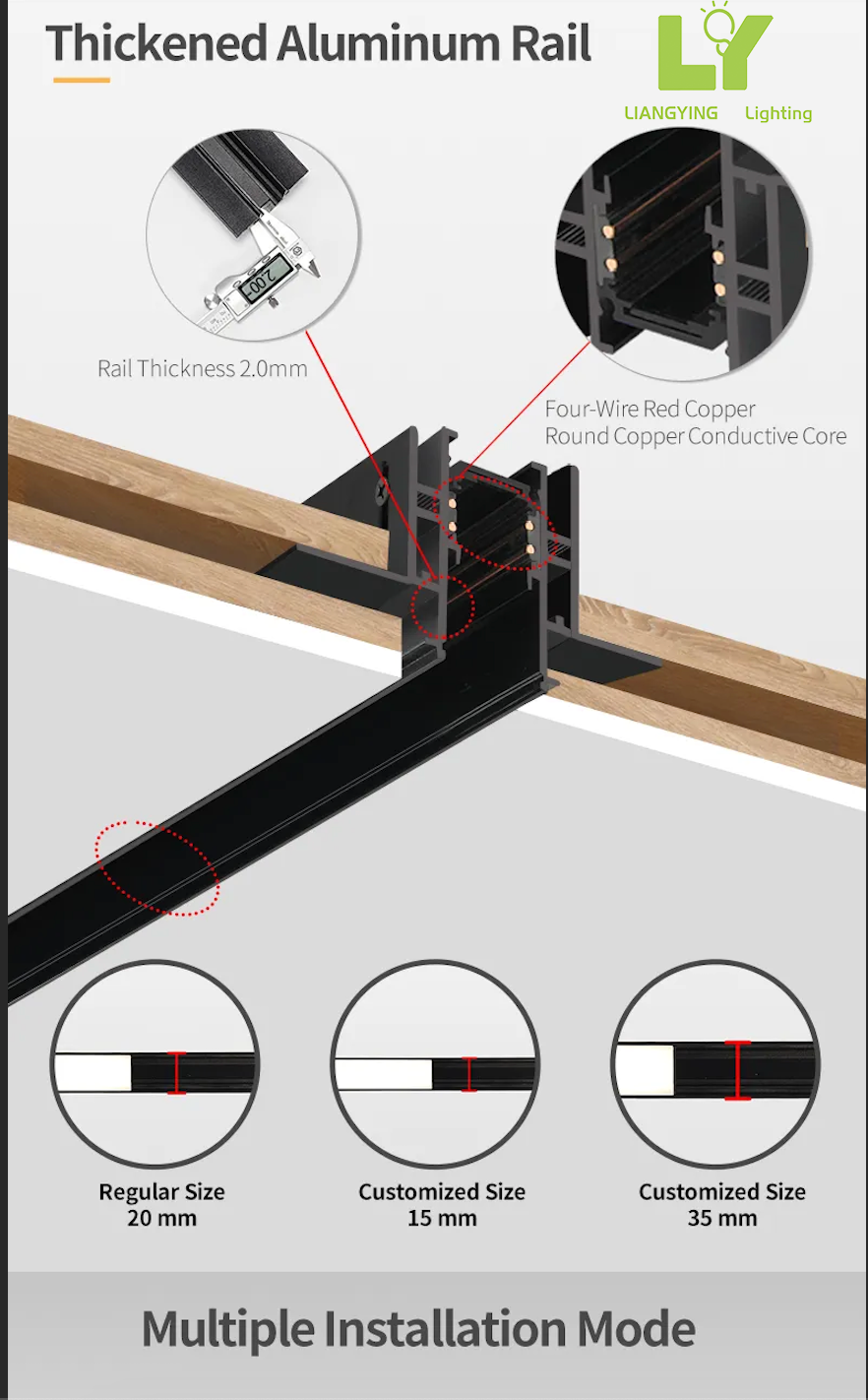 Thickened Aluminum Rail

LY
LIANGYING Lighting

2.00

Rail Thickness 2.0mm

Four-Wire Red Copper
Round Copper Conductive Core

Regular Size
20 mm

Customized Size
15 mm

Customized Size
35 mm

Multiple Installation Mode