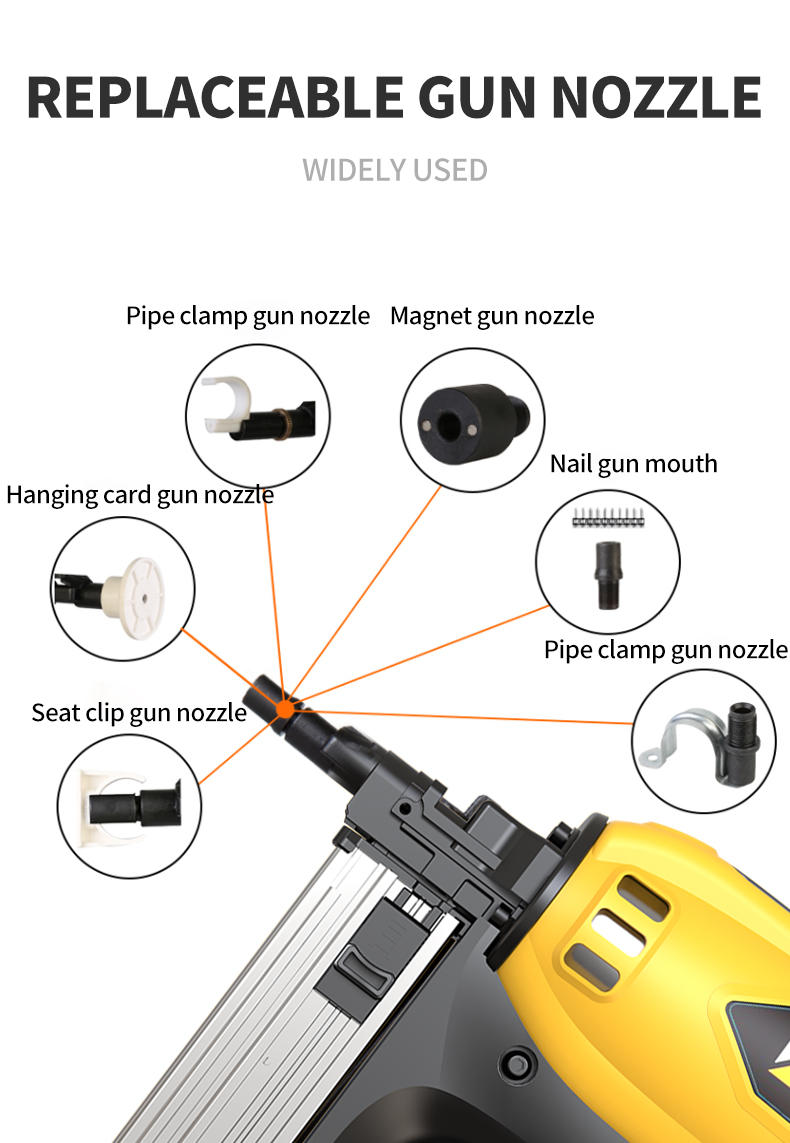 REPLACEABLE GUN NOZZLE

WIDELY USED

Pipe clamp gun nozzle

Magnet gun nozzle

Nail gun mouth

Hanging card gun nozzle

Pipe clamp gun nozzle

Seat clip gun nozzle