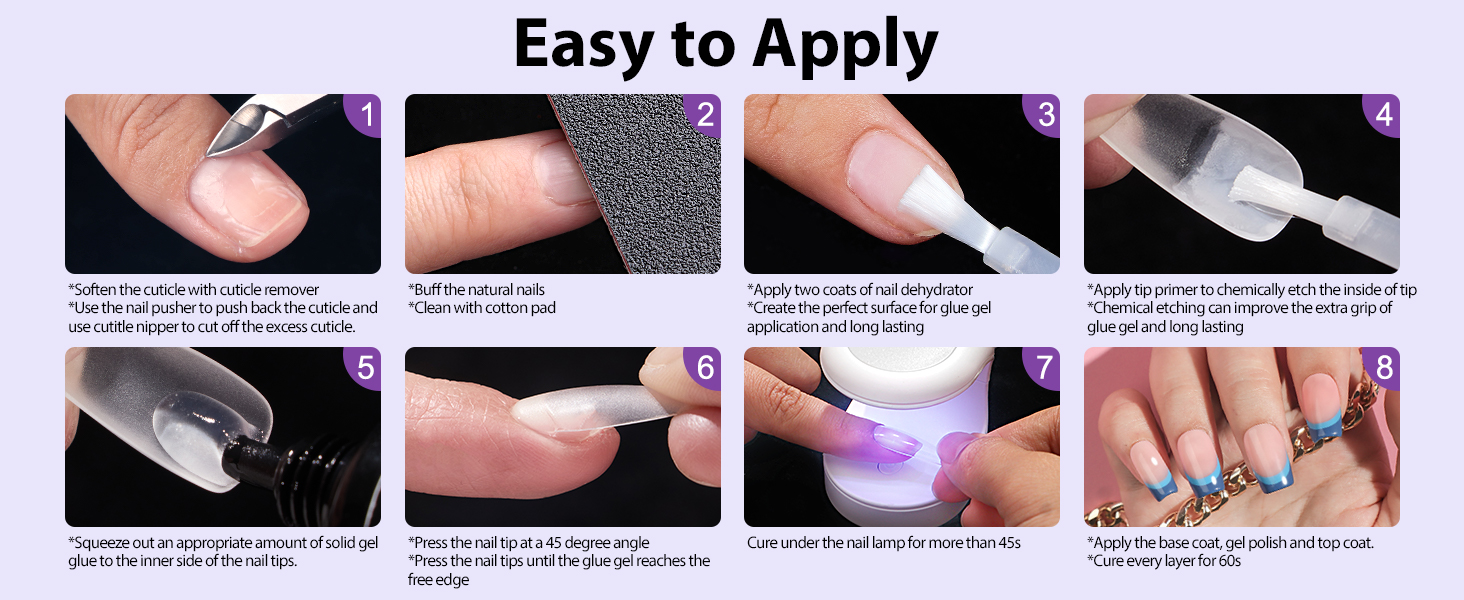 Easy to Apply

1

*Soften the cuticle with cuticle remover
*Use the nail pusher to push back the cuticle and use cutitle nipper to cut off the excess cuticle.

2

*Buff the natural nails
*Clean with cotton pad

3

*Apply two coats of nail dehydrator
*Create the perfect surface for glue gel application and long lasting

4

*Apply tip primer to chemically etch the inside of tip
*Chemical etching can improve the extra grip of glue gel and long lasting

5

*Squeeze out an appropriate amount of solid gel glue to the inner side of the nail tips.

6

*Press the nail tip at a 45 degree angle
*Press the nail tips until the glue gel reaches the free edge

7

Cure under the nail lamp for more than 45s

8

*Apply the base coat, gel polish and top coat.
*Cure every layer for 60s